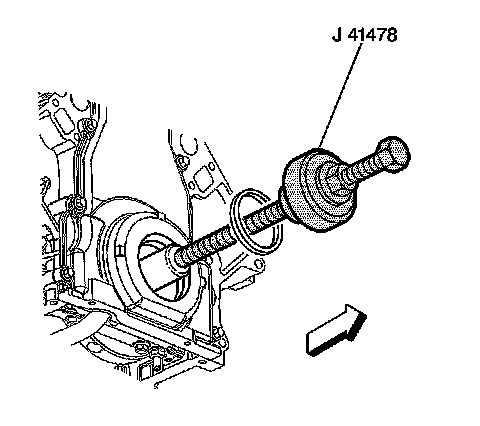 J 41478