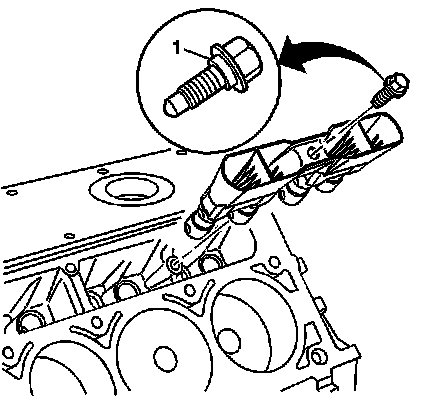 1