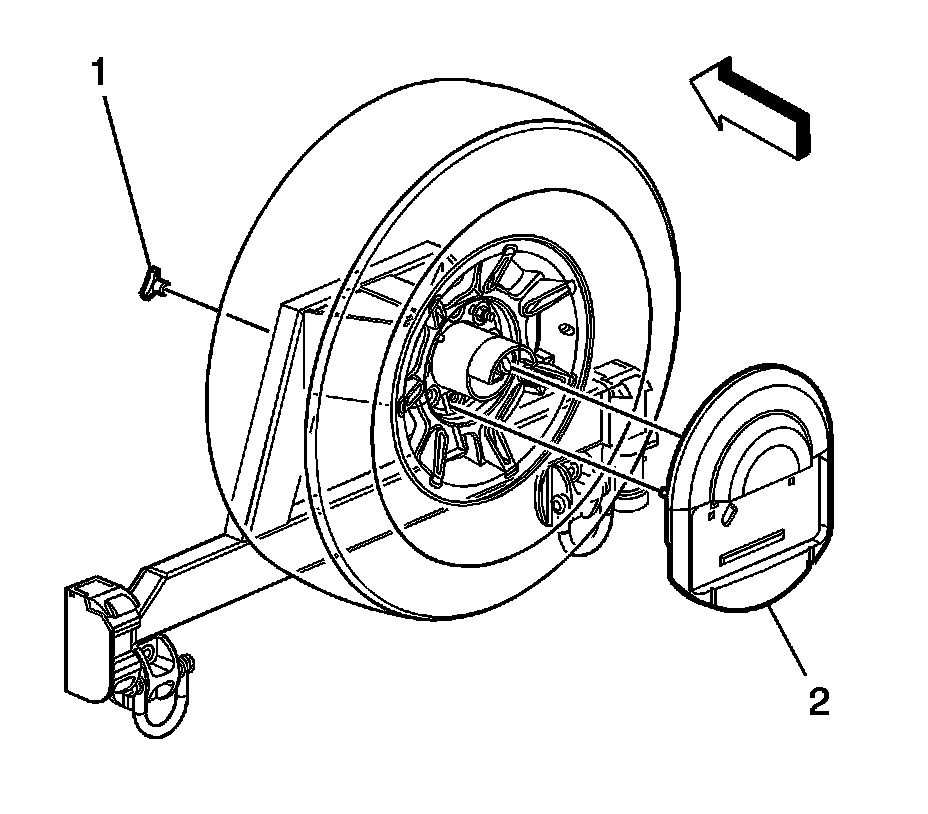 1

2