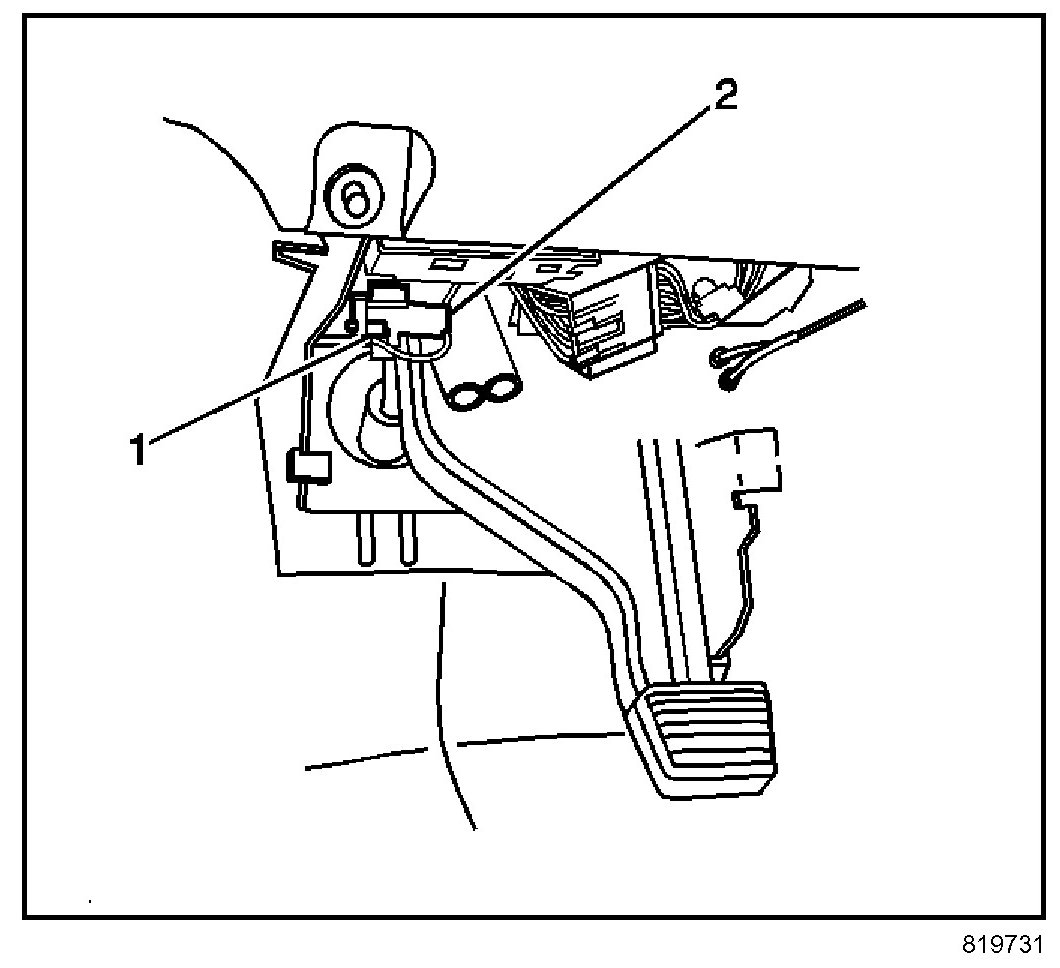 2
1
819731