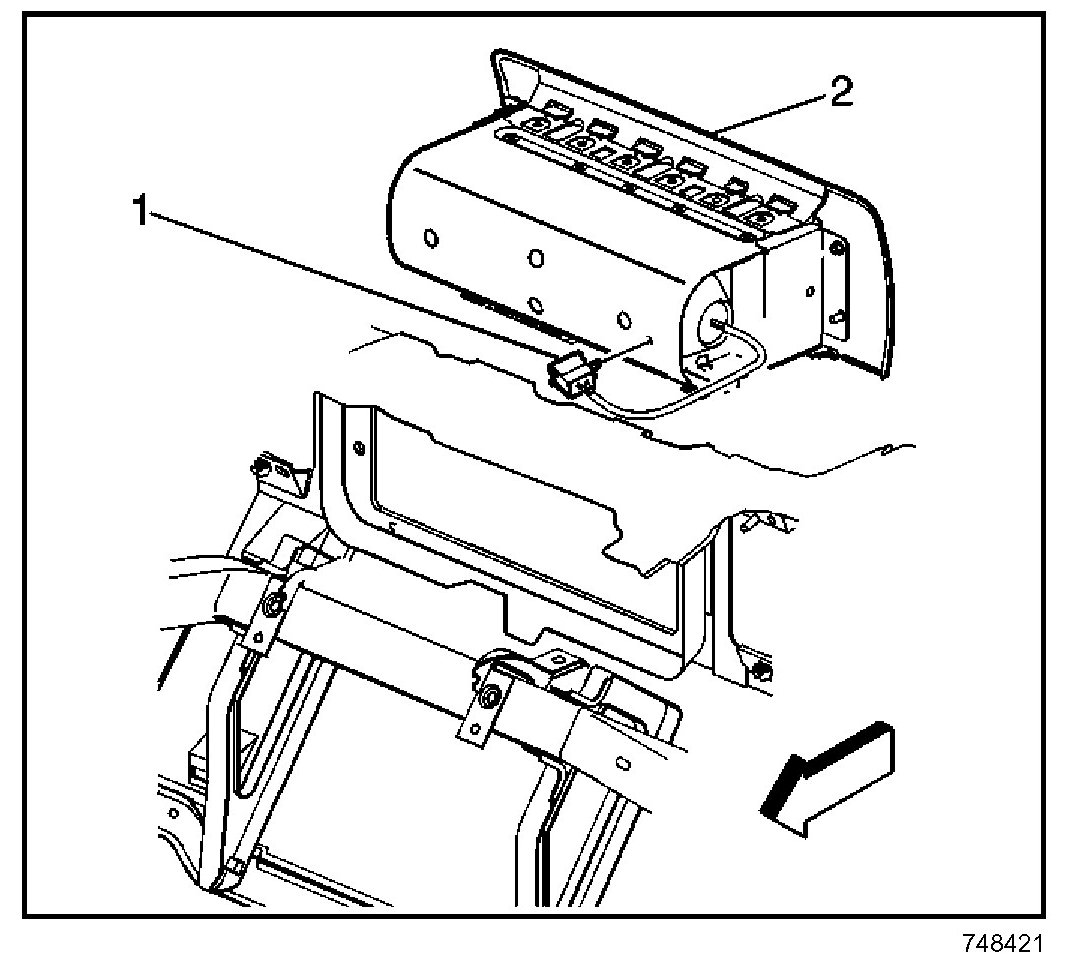 2

1

748421