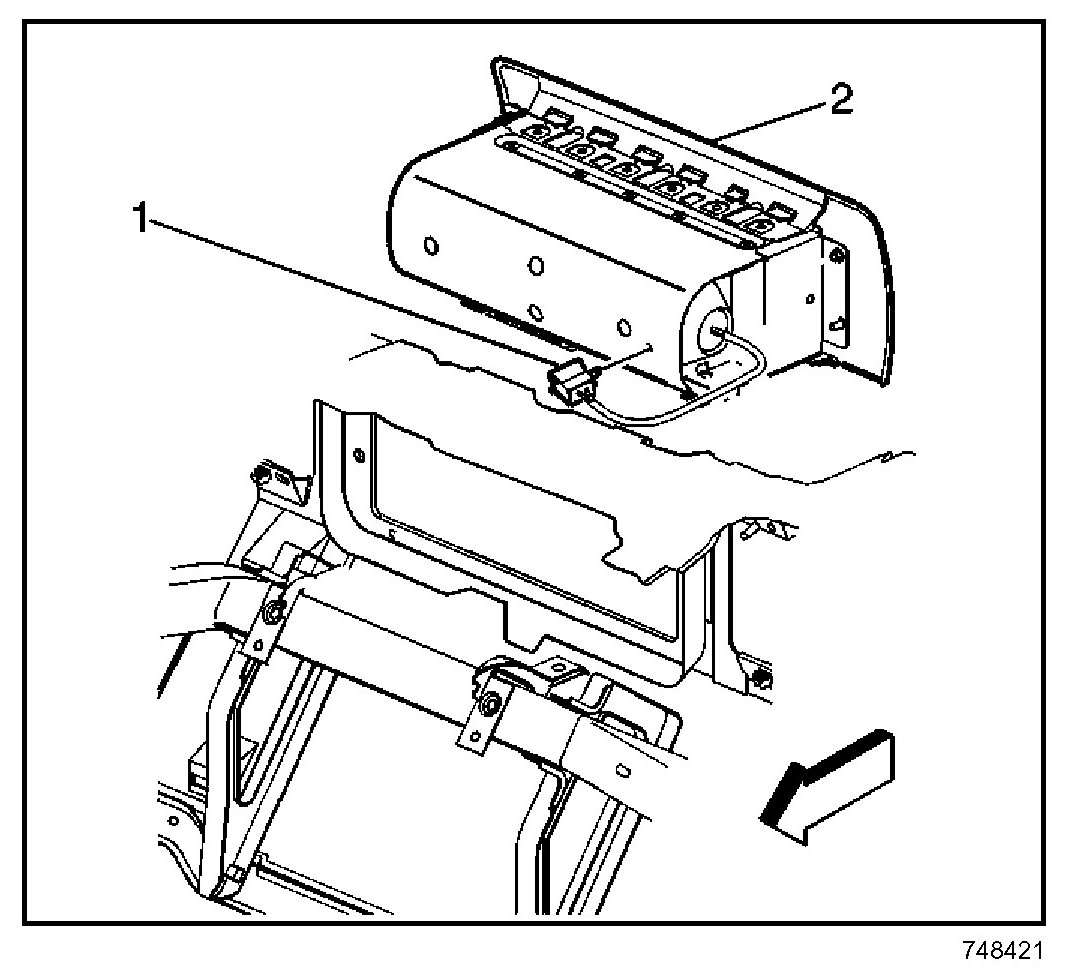 2
1
748421