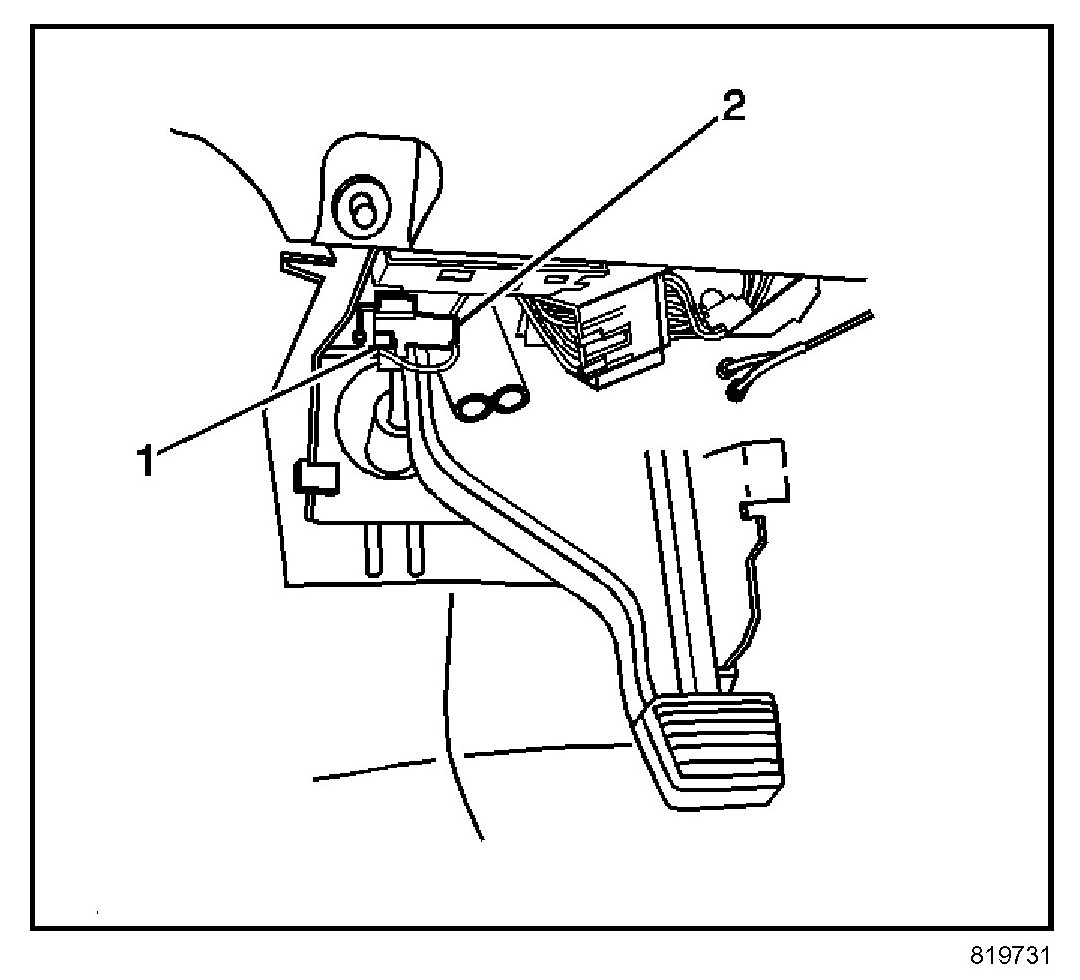 2

1

819731