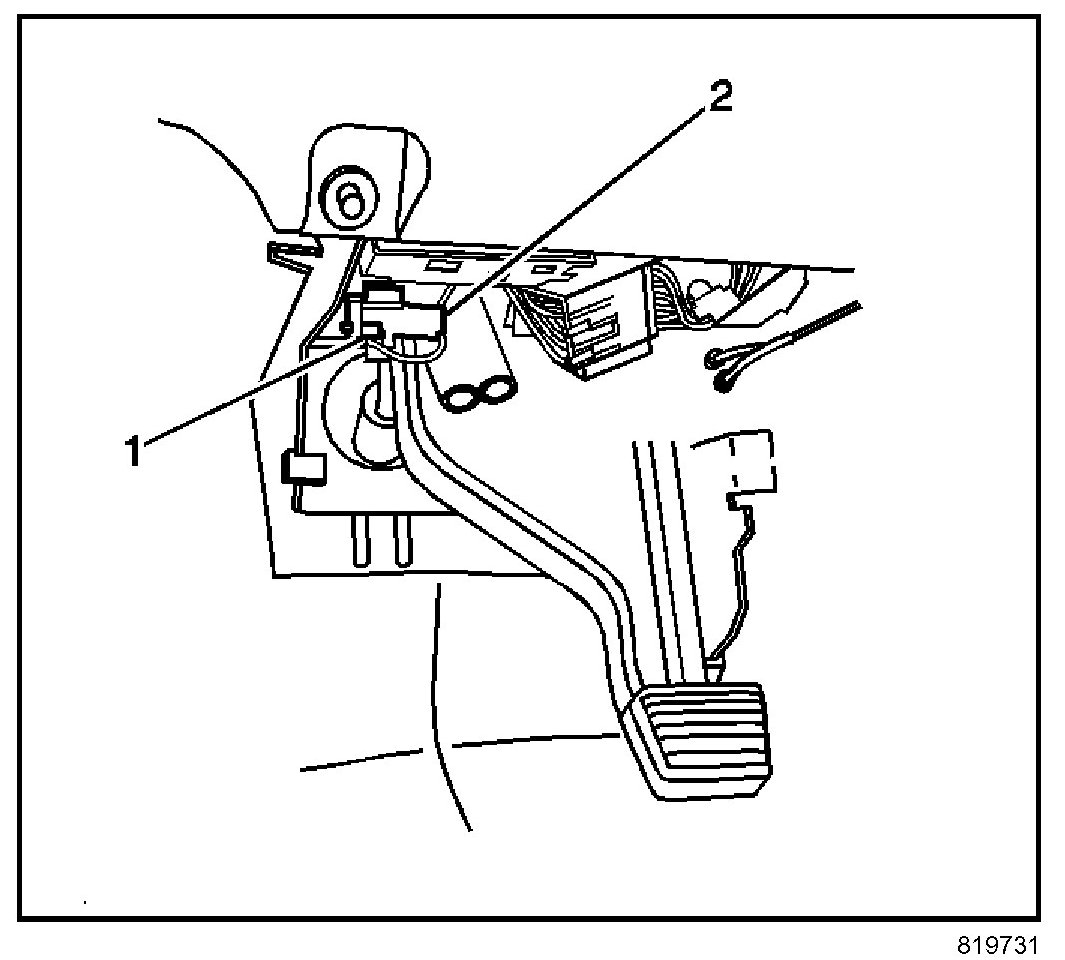 2
1
819731