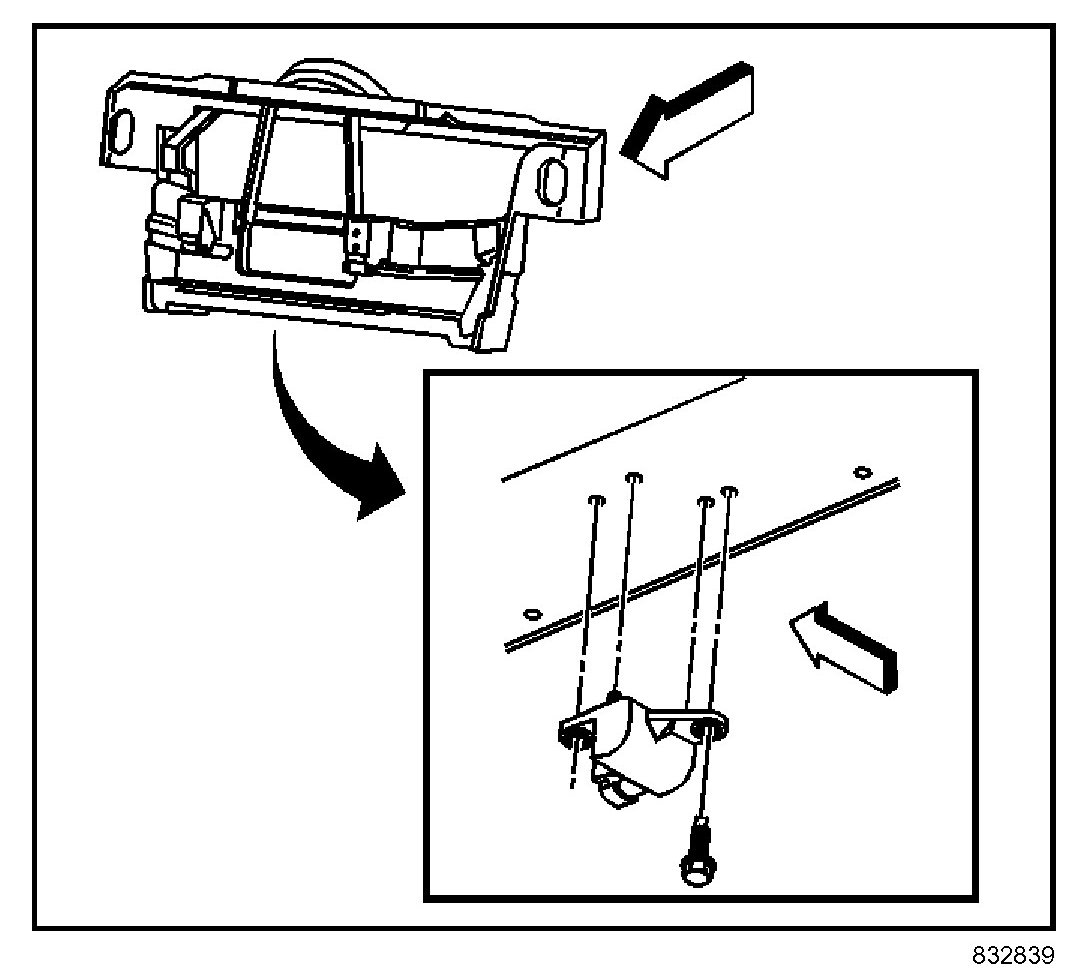 832839