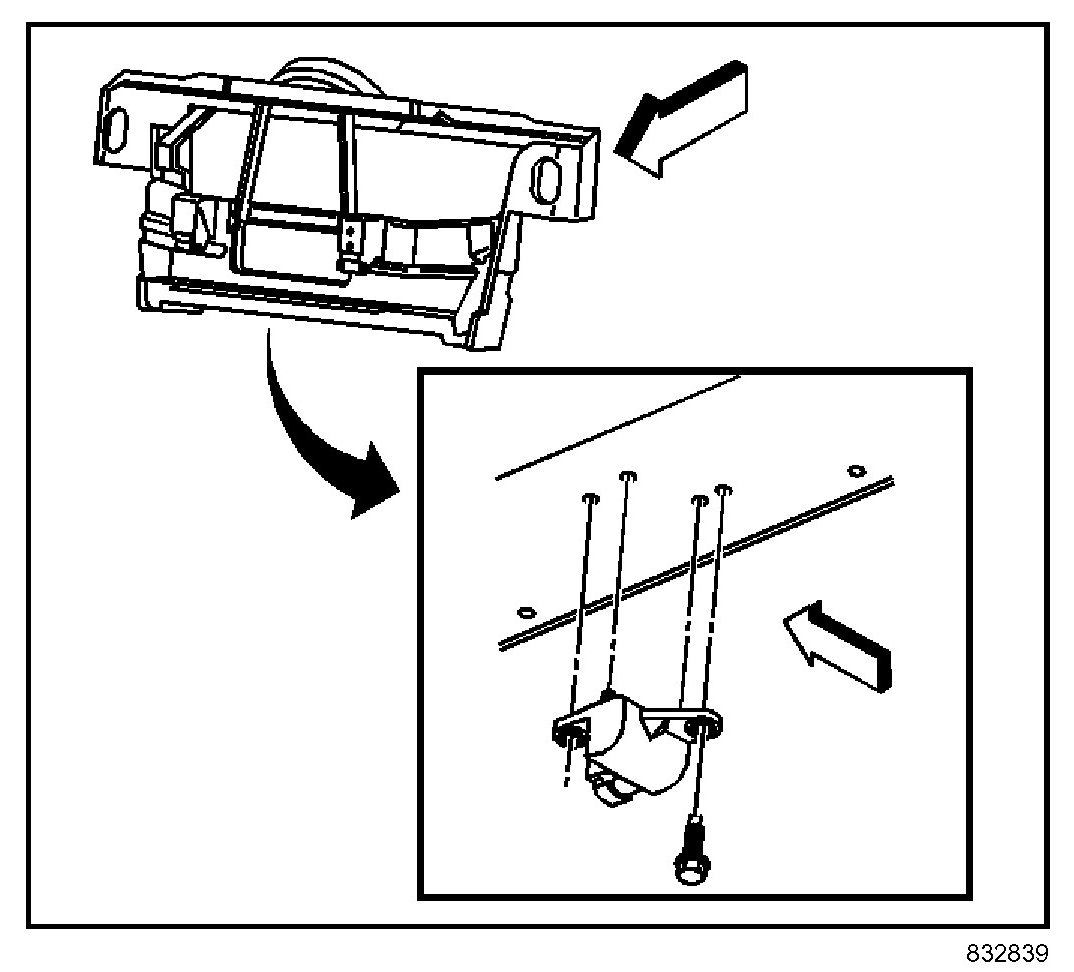 832839