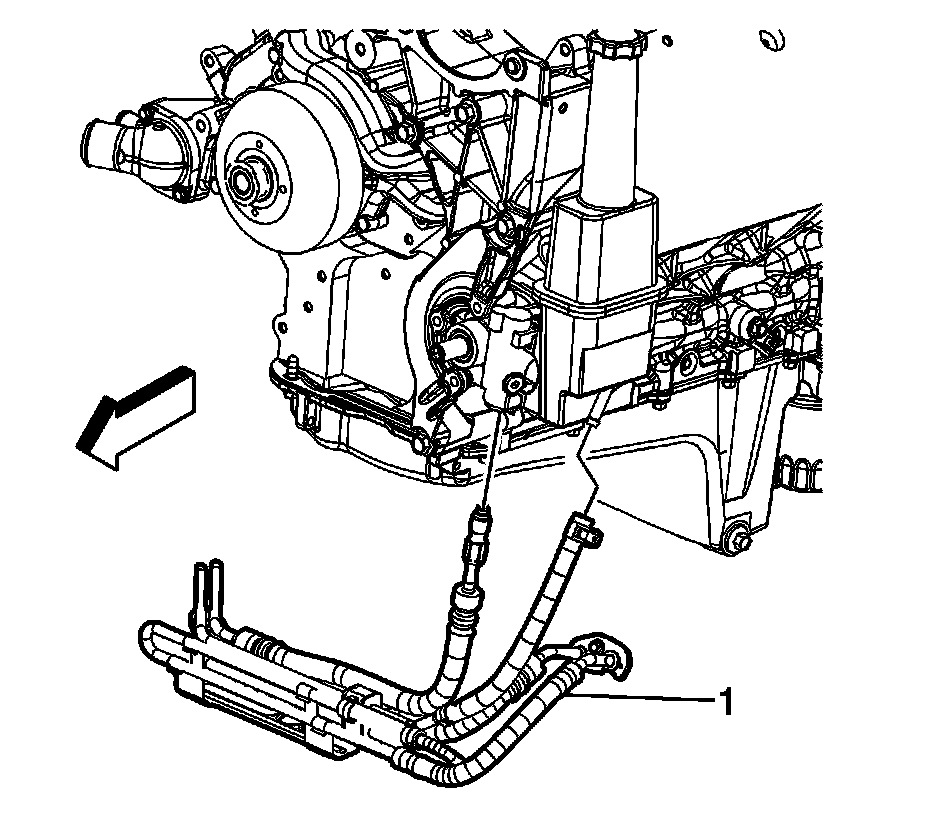 1