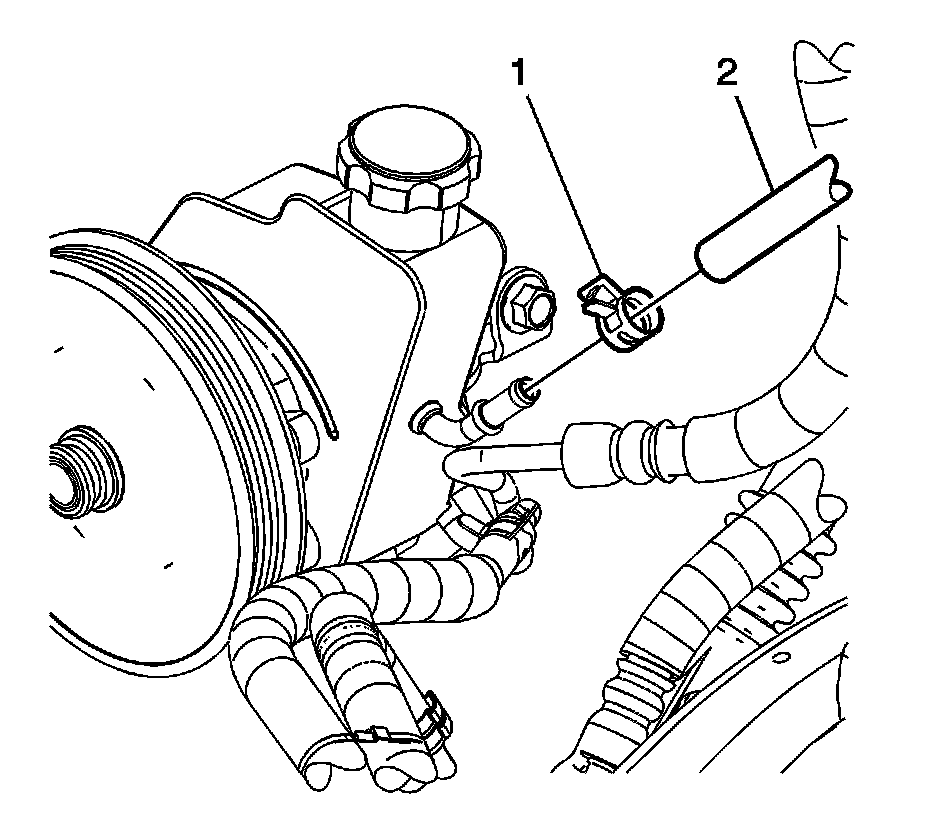 1
2