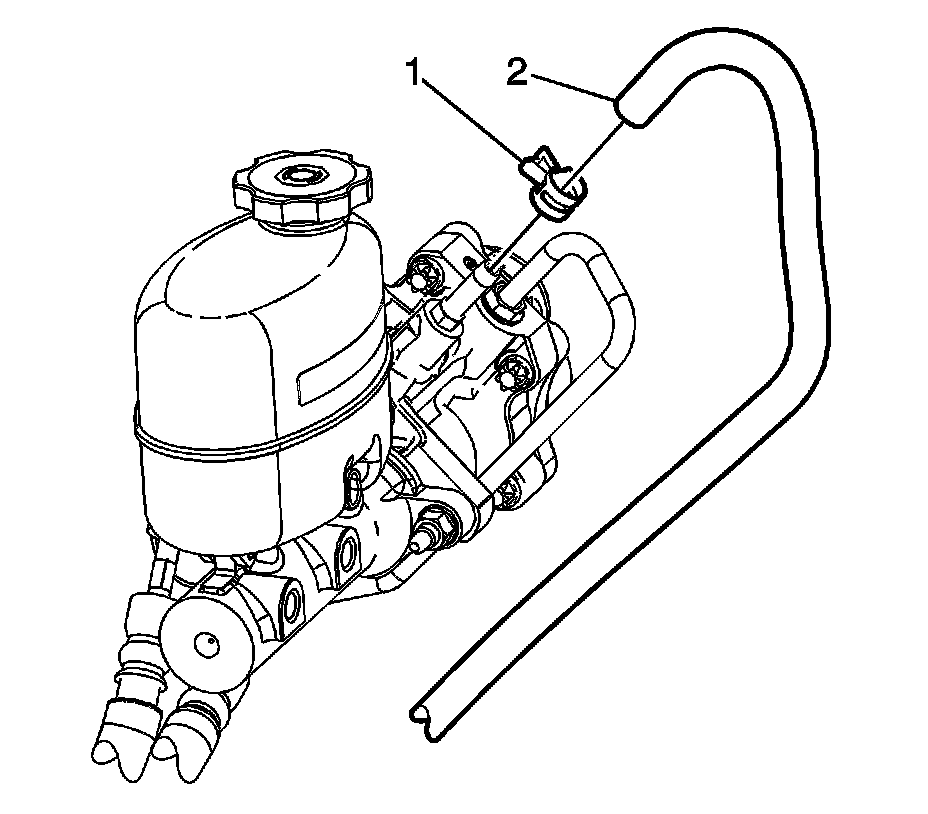 1
2