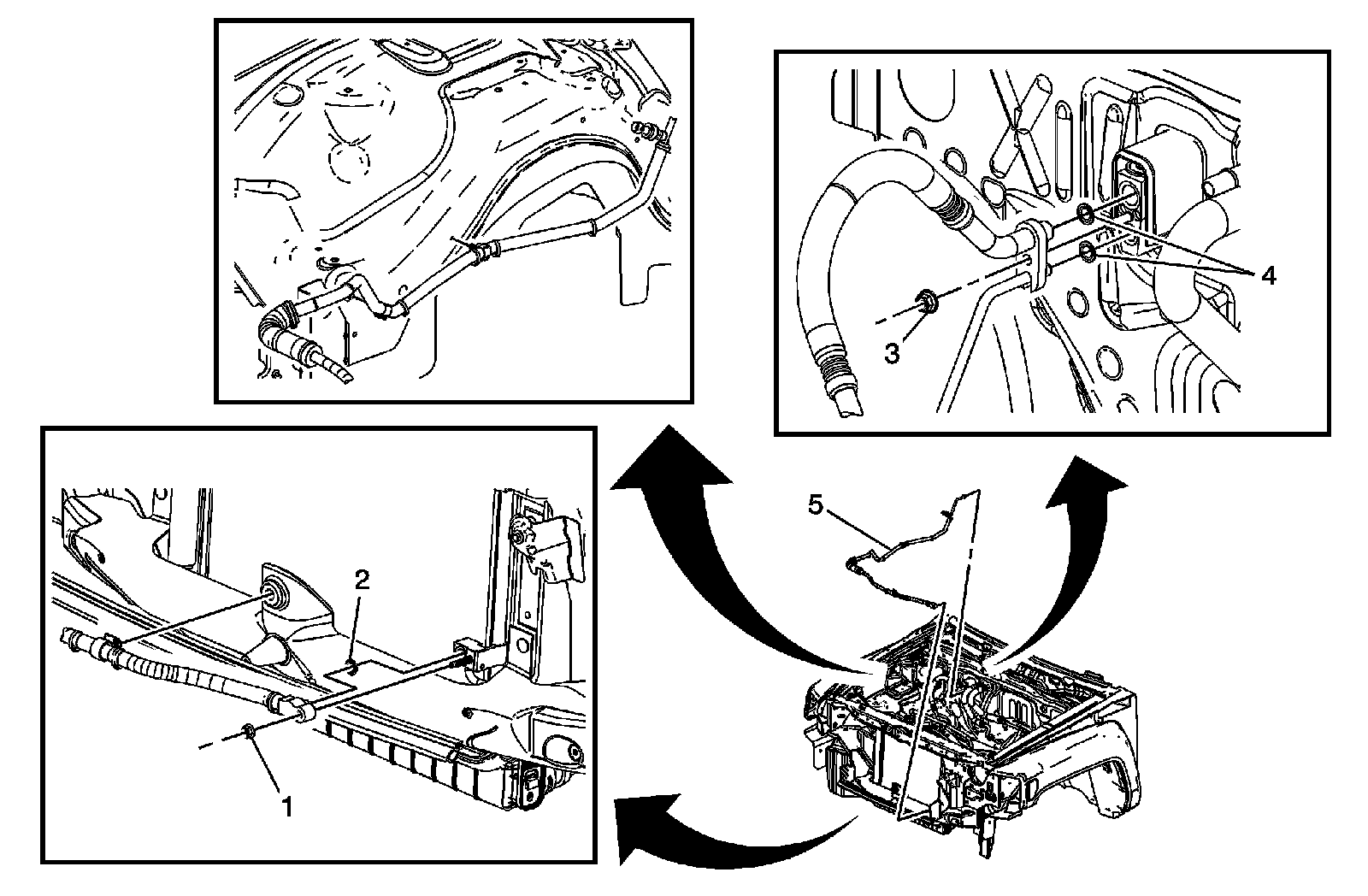 4
3
5
2
1