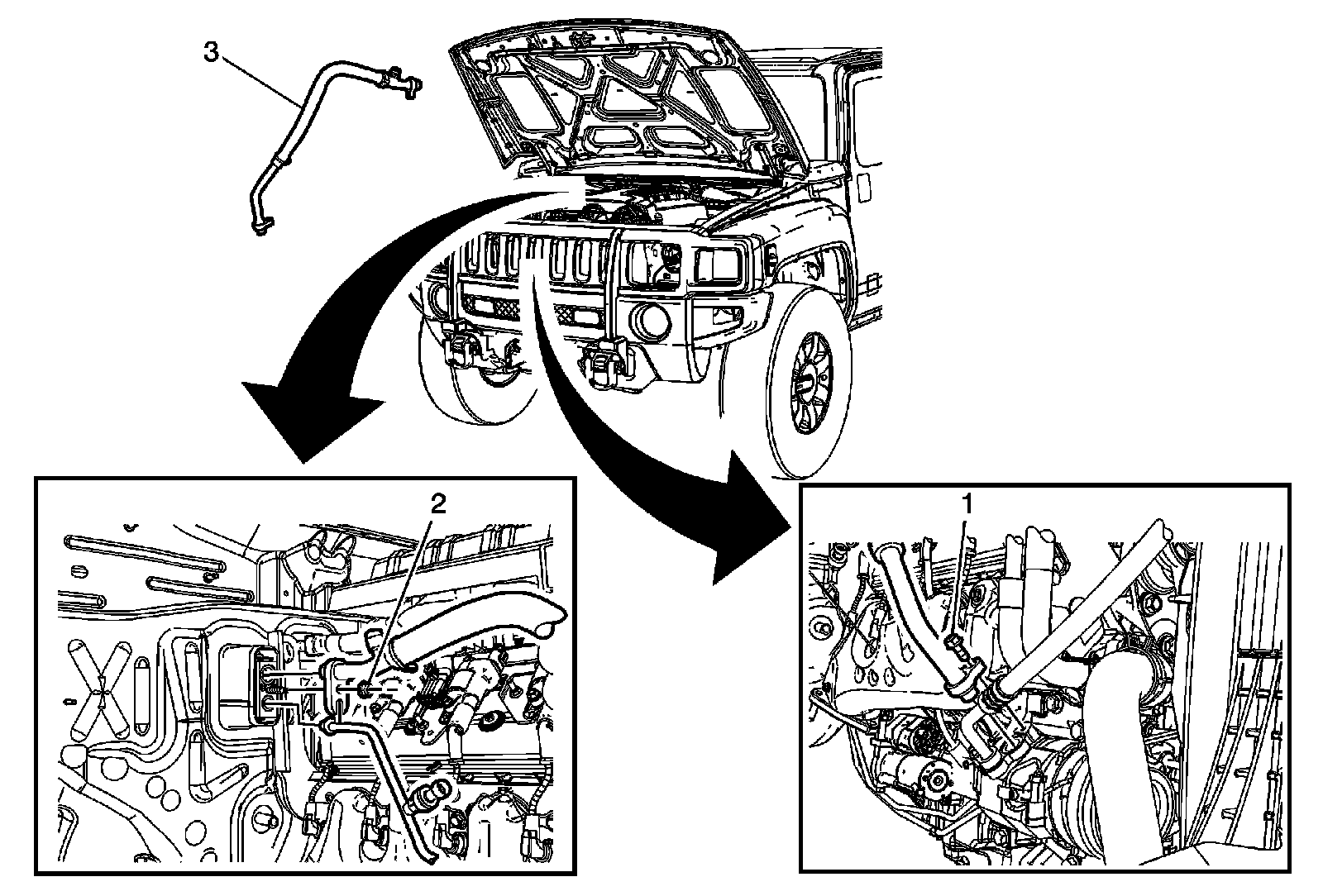 3
2
1