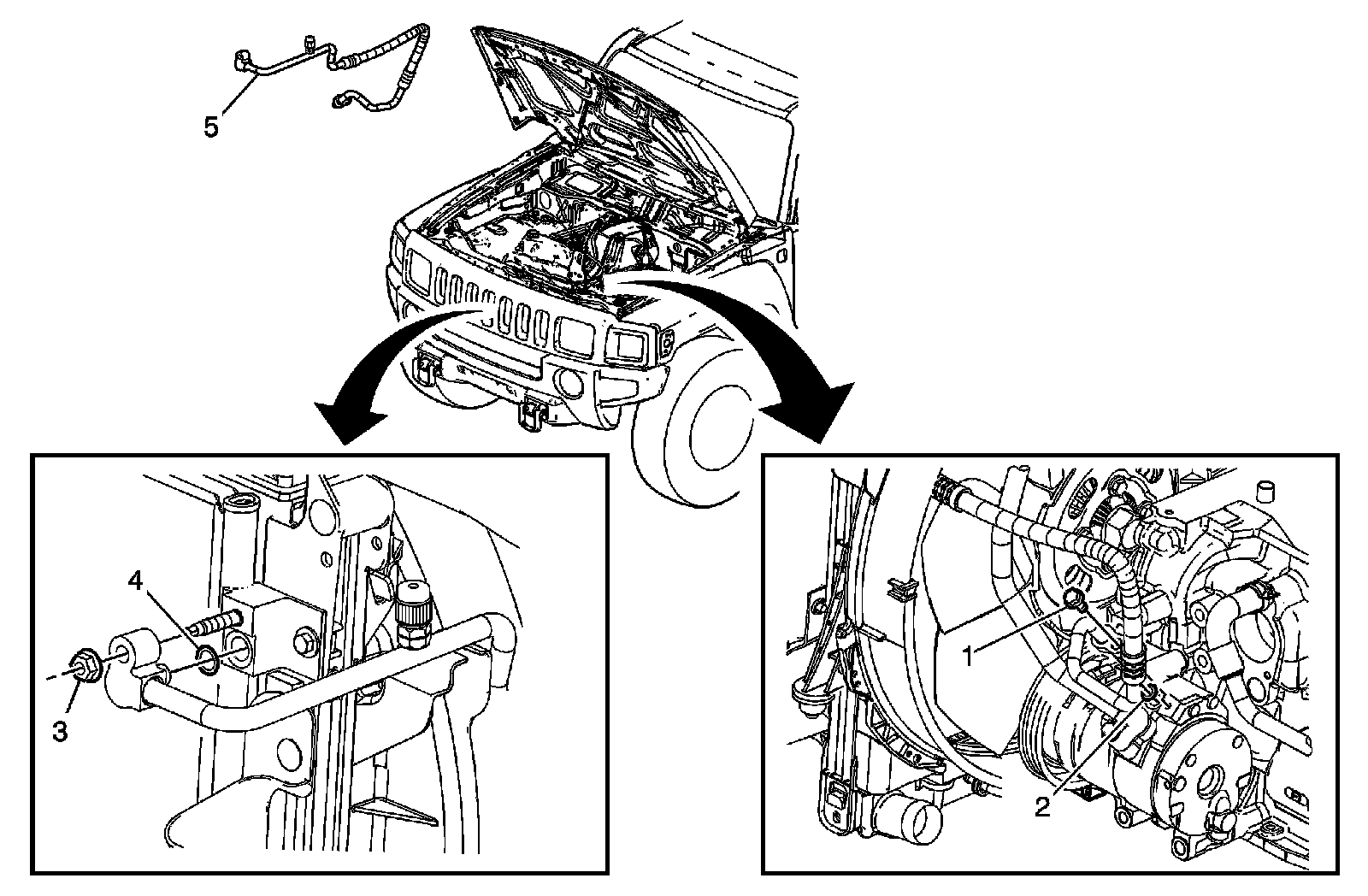 5

4

3

1

2