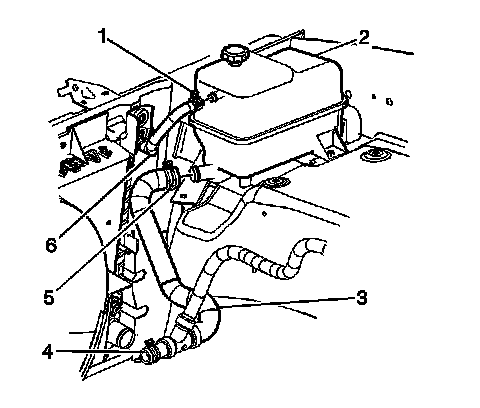 1
2
6
5
3
4