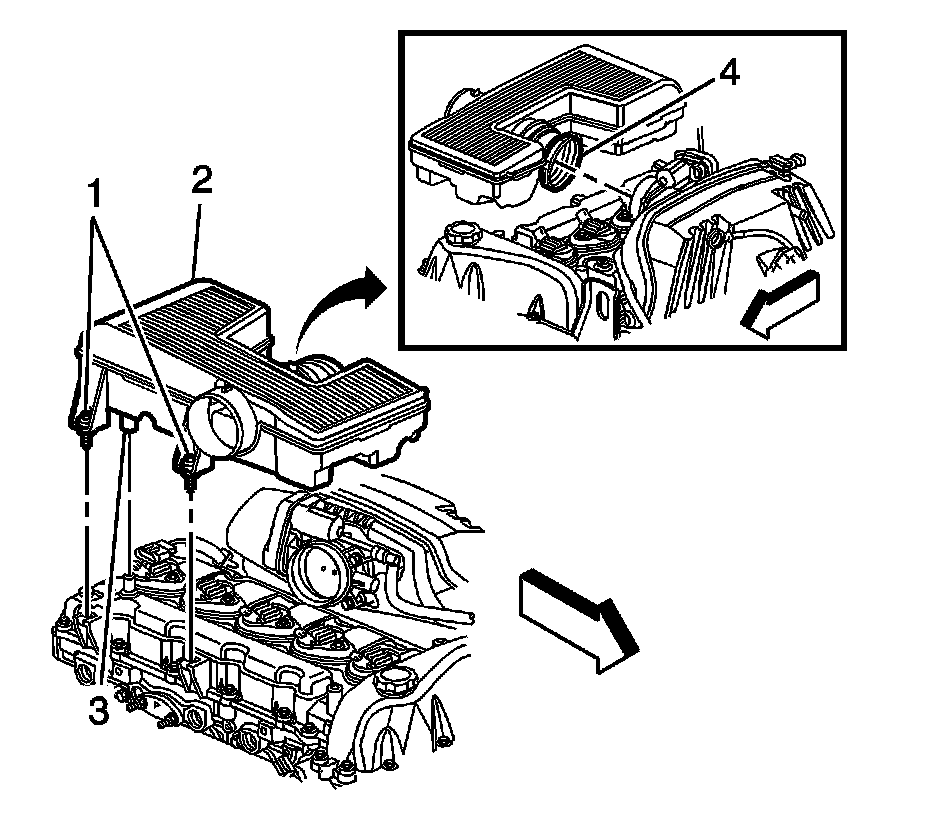 4
1
2
3