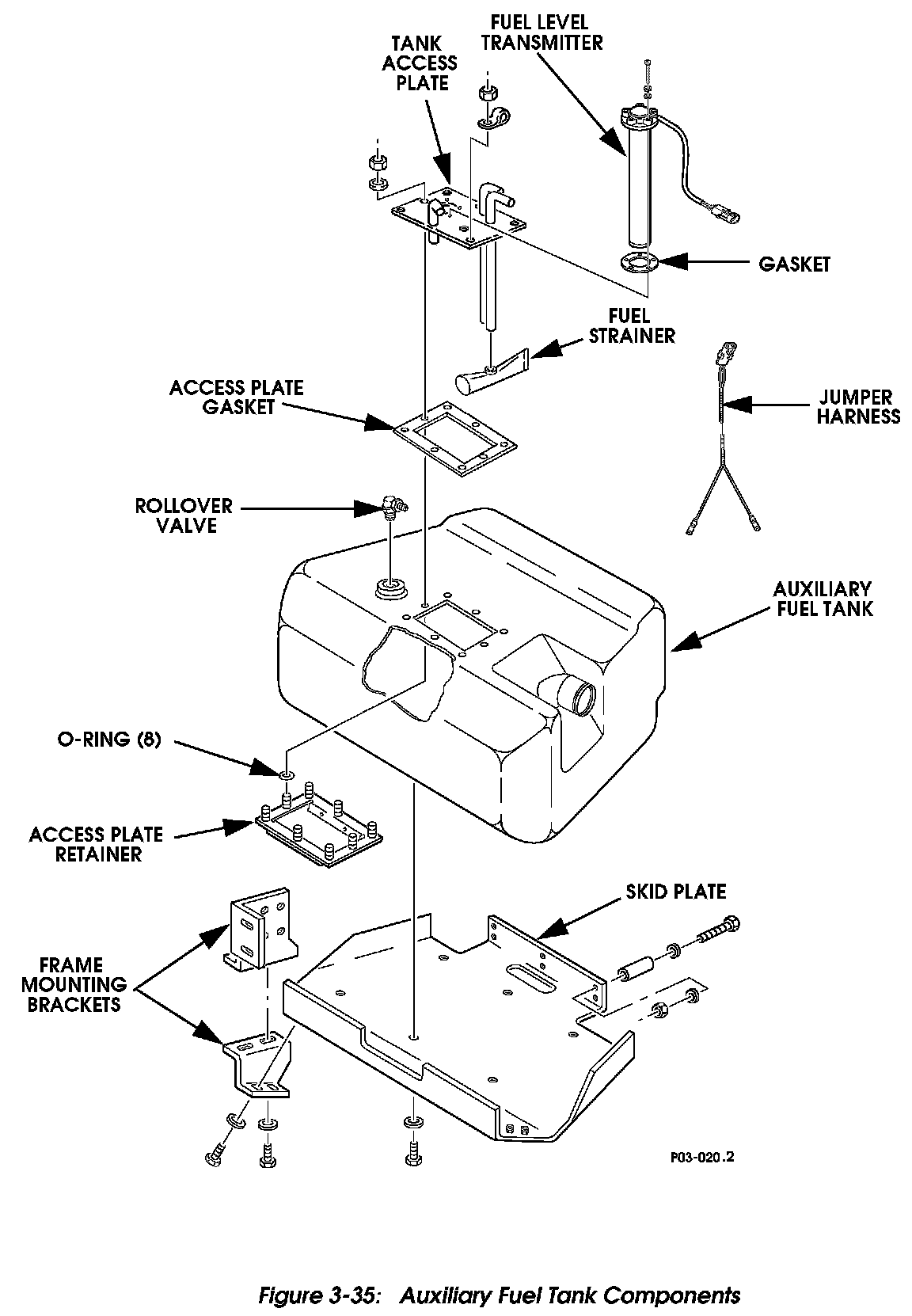 TANK ACCESS PLATE

FUEL LEVEL TRANSMITTER

GASKET

FUEL STRAINER

ACCESS PLATE GASKET

JUMPER HARNESS

ROLLOVER VALVE

AUXILIARY FUEL TANK

O-RING (8)

ACCESS PLATE RETAINER

SKID PLATE

FRAME MOUNTING BRACKETS

P03-020.2

Figure 3-35: Auxiliary Fuel Tank Components