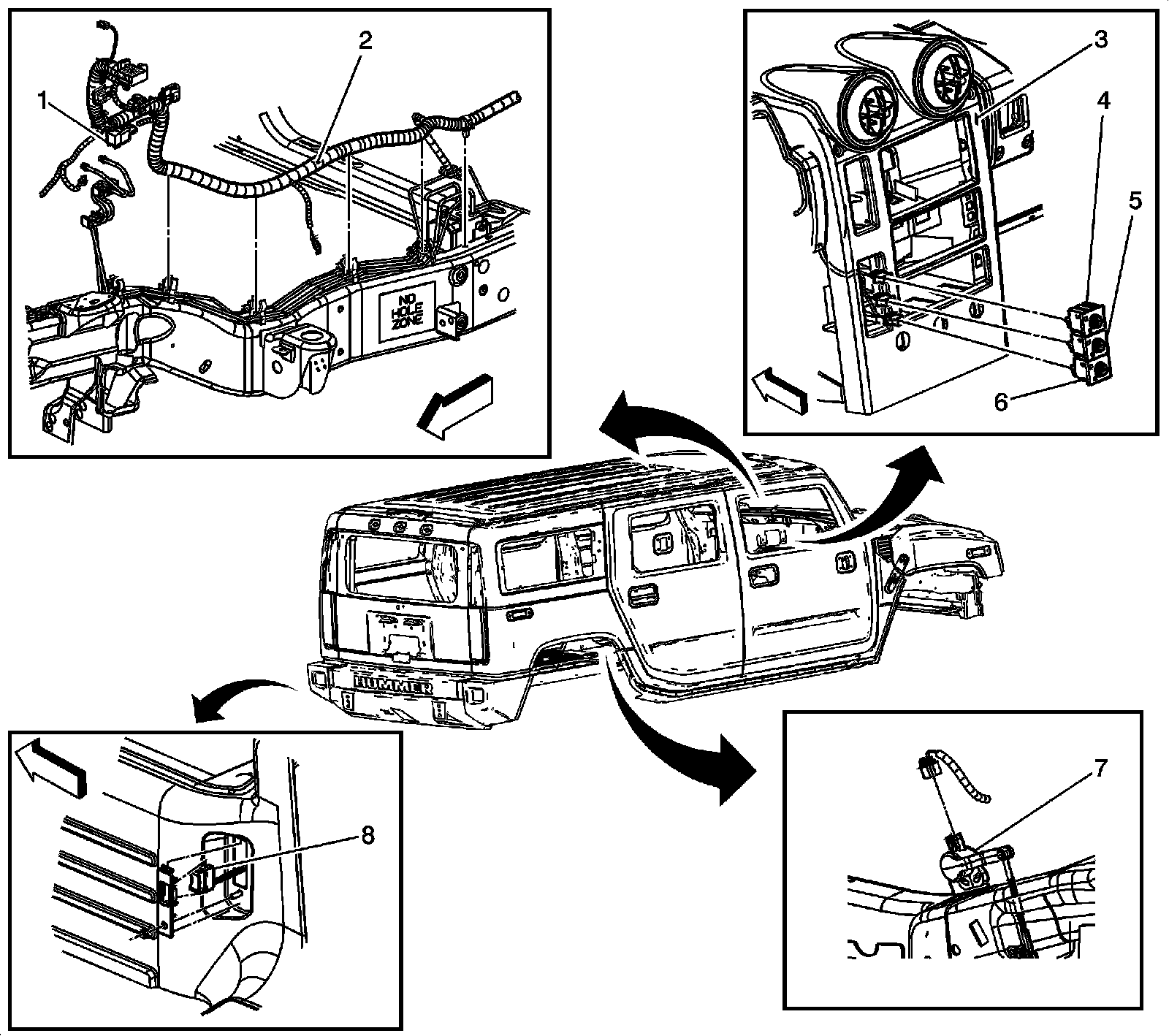 1
2
NO HOLE ZONE
3
4
5
6
HUMMER
8
7