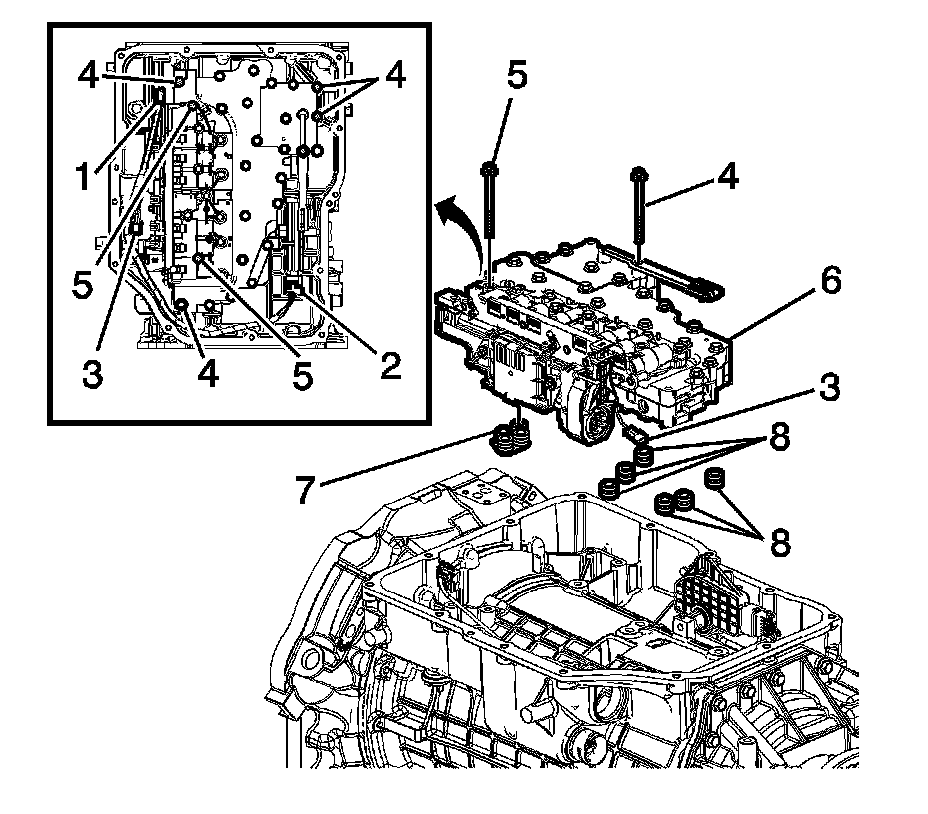 4
4
1
5
3
4
5
2
5
4
6
3
8
7
8