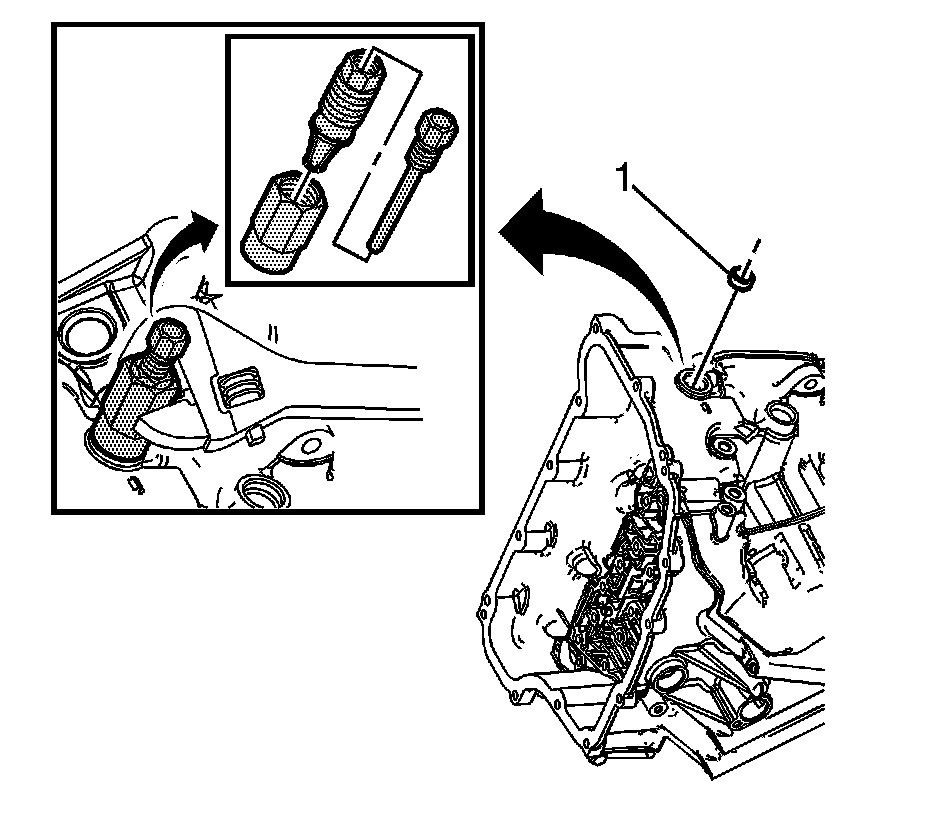 1