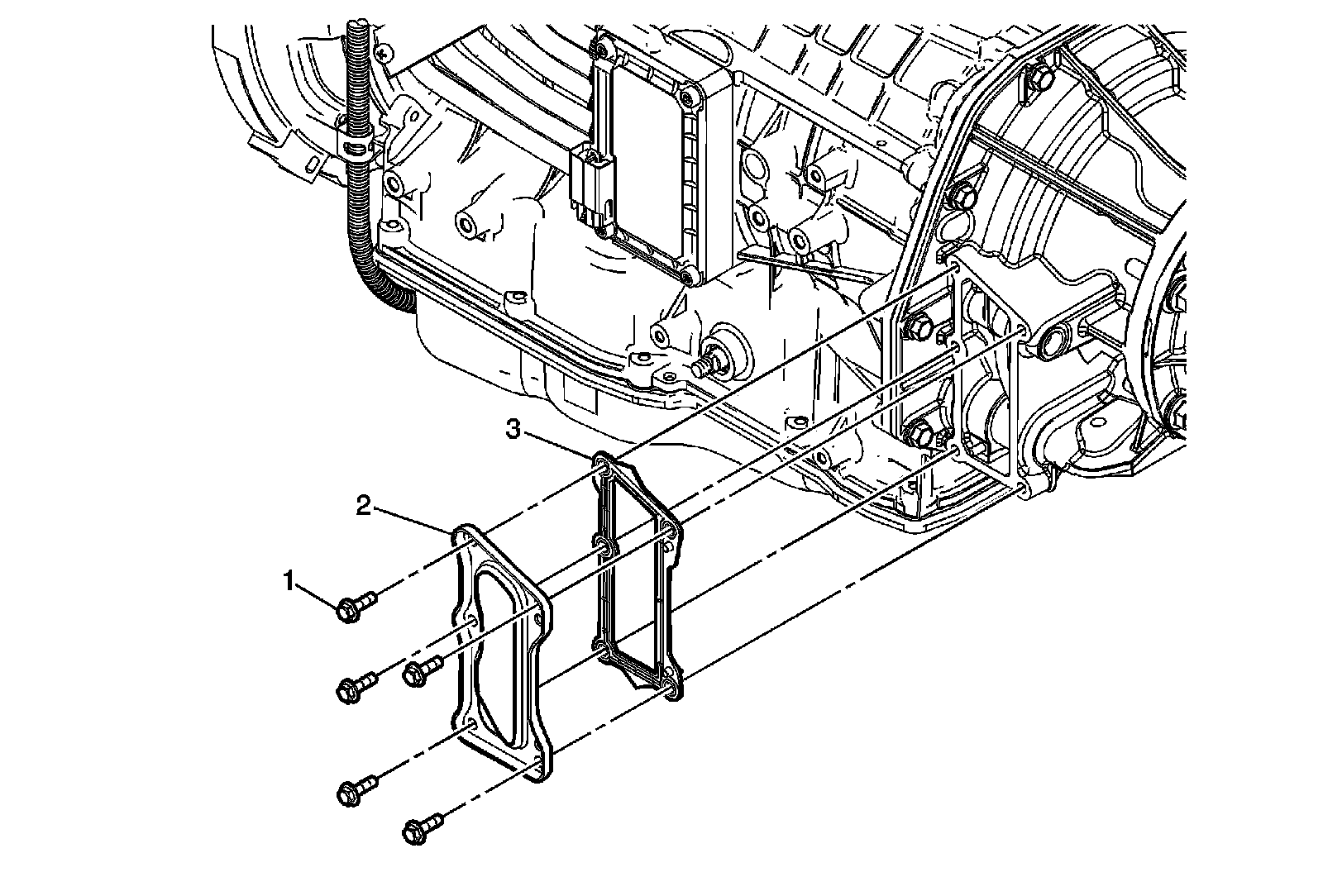 3
2
1