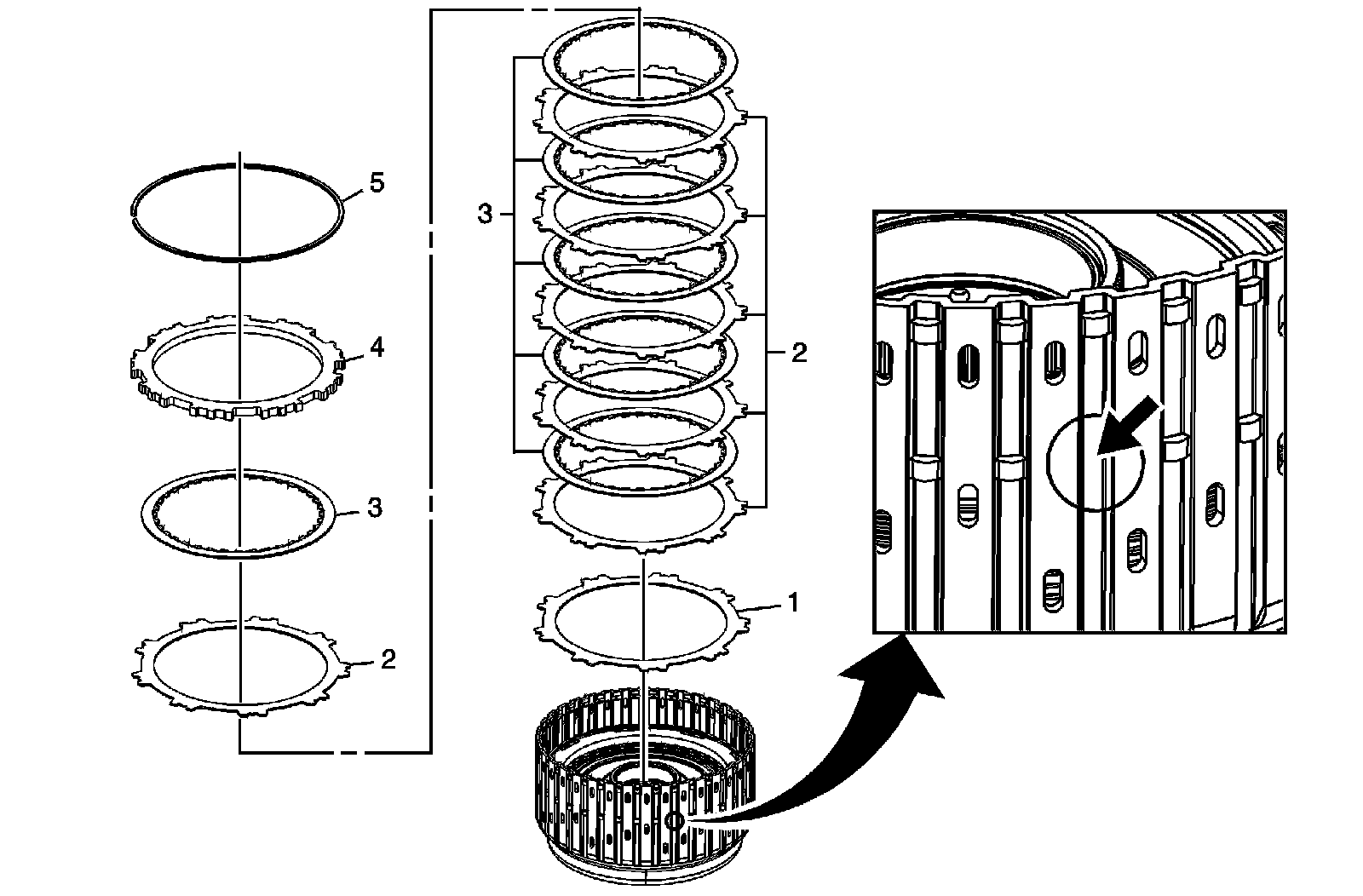 5
4
3
2
3
2
1