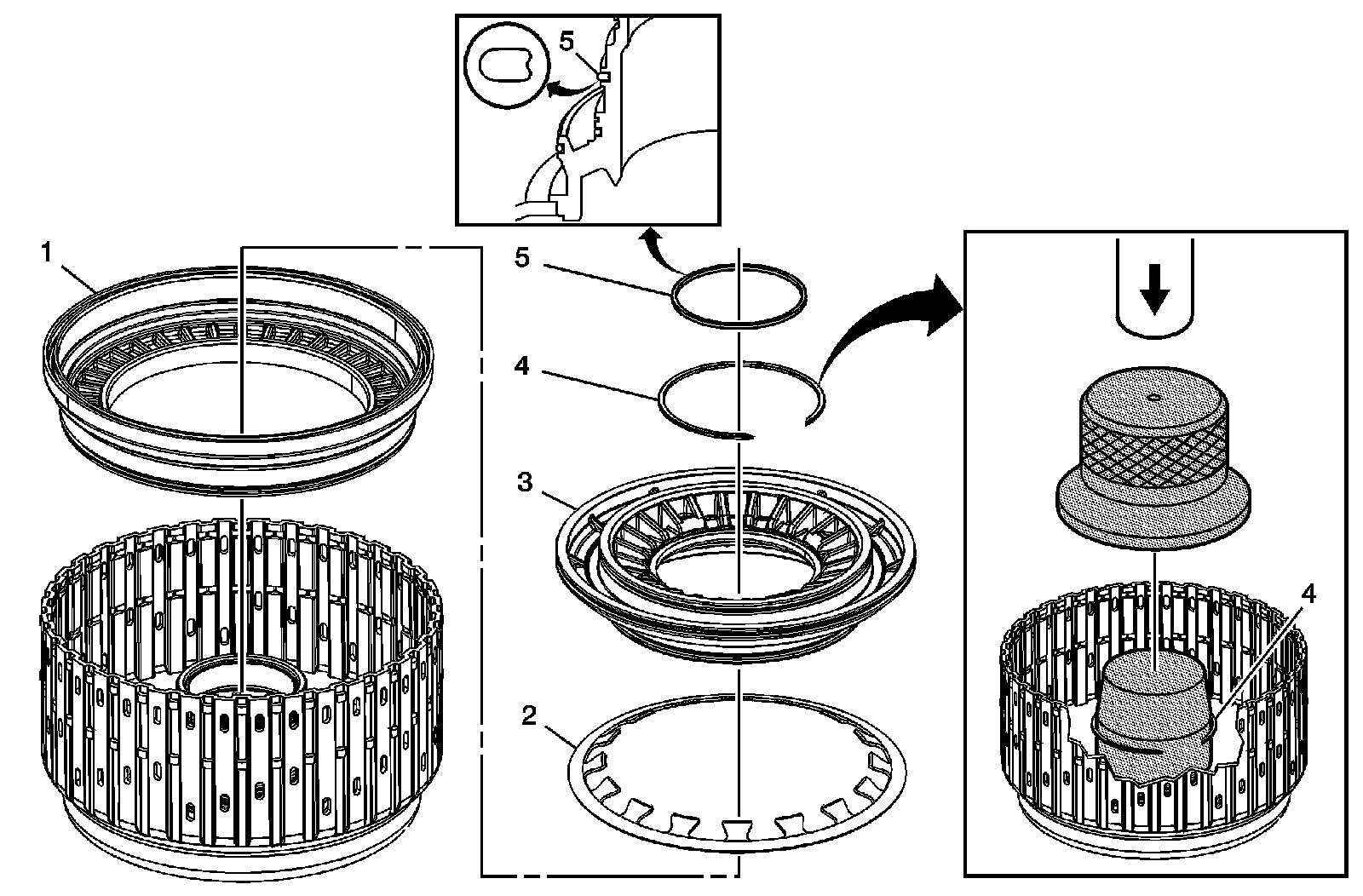 5
1
5
4
3
2
4