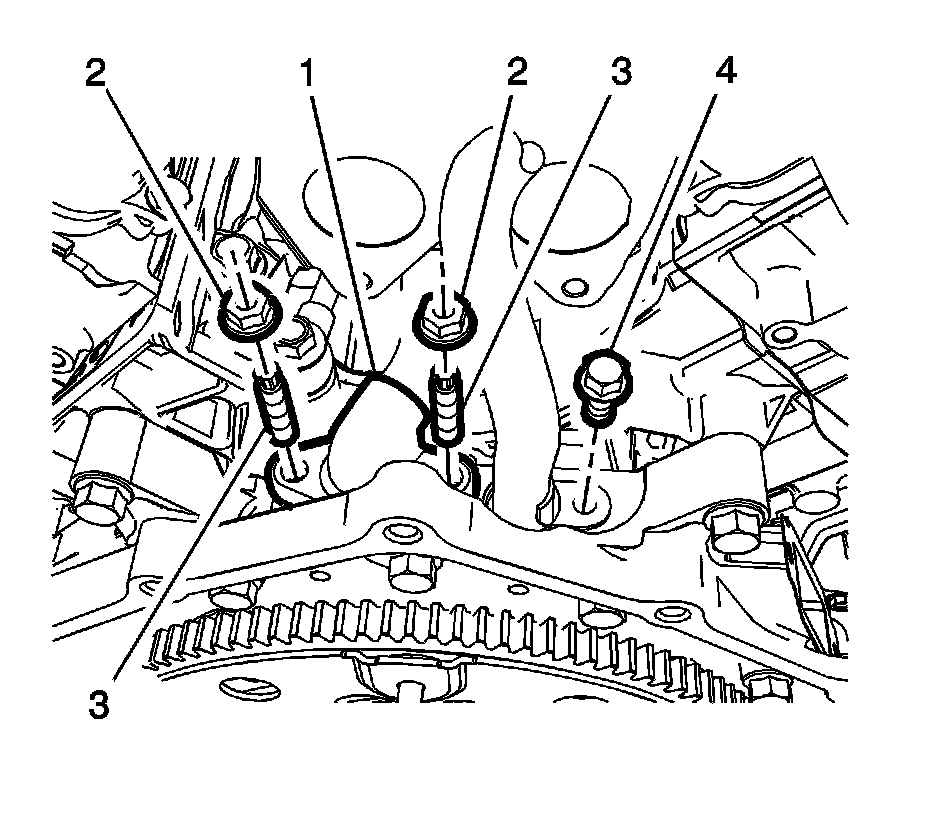 2
1
2
3
4
3