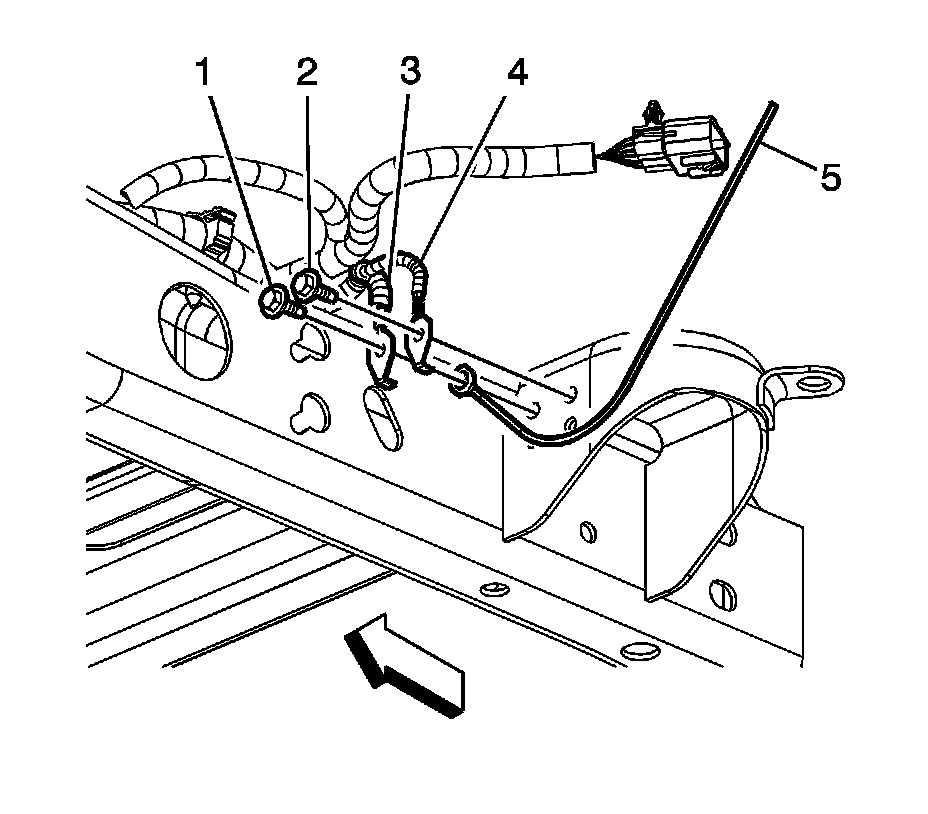 1
2
3
4
5