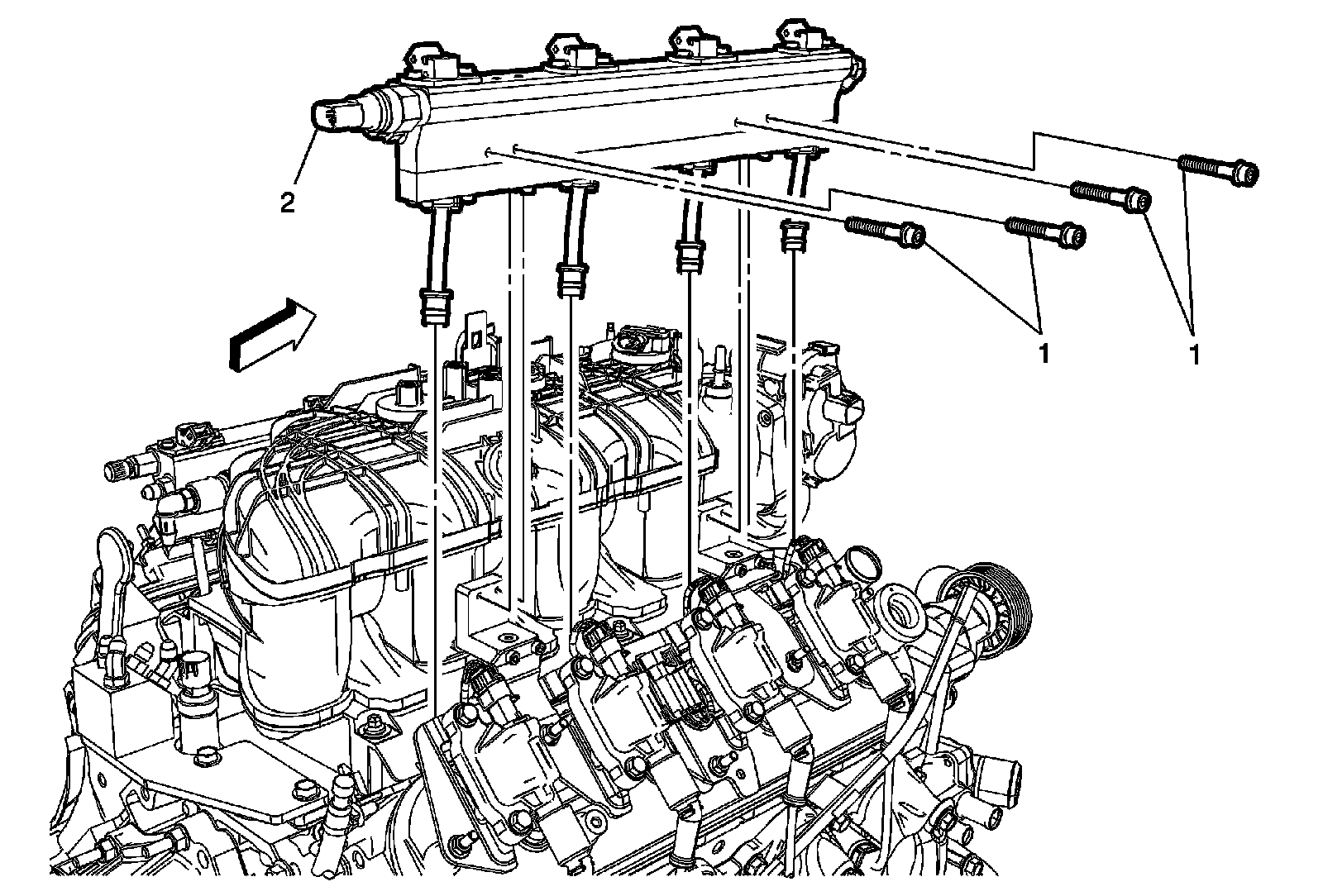 2
1
1