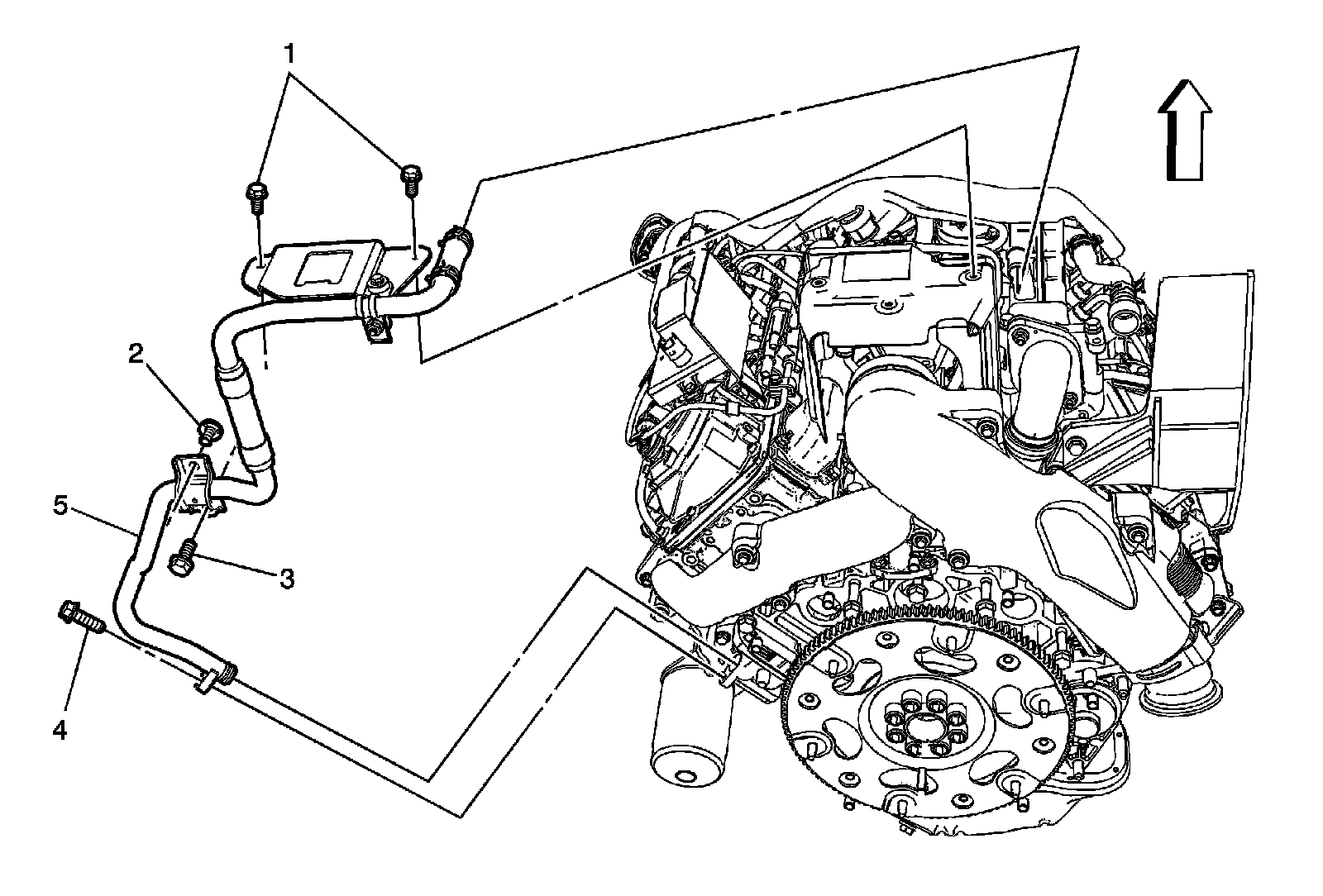 1
2
5
3
4