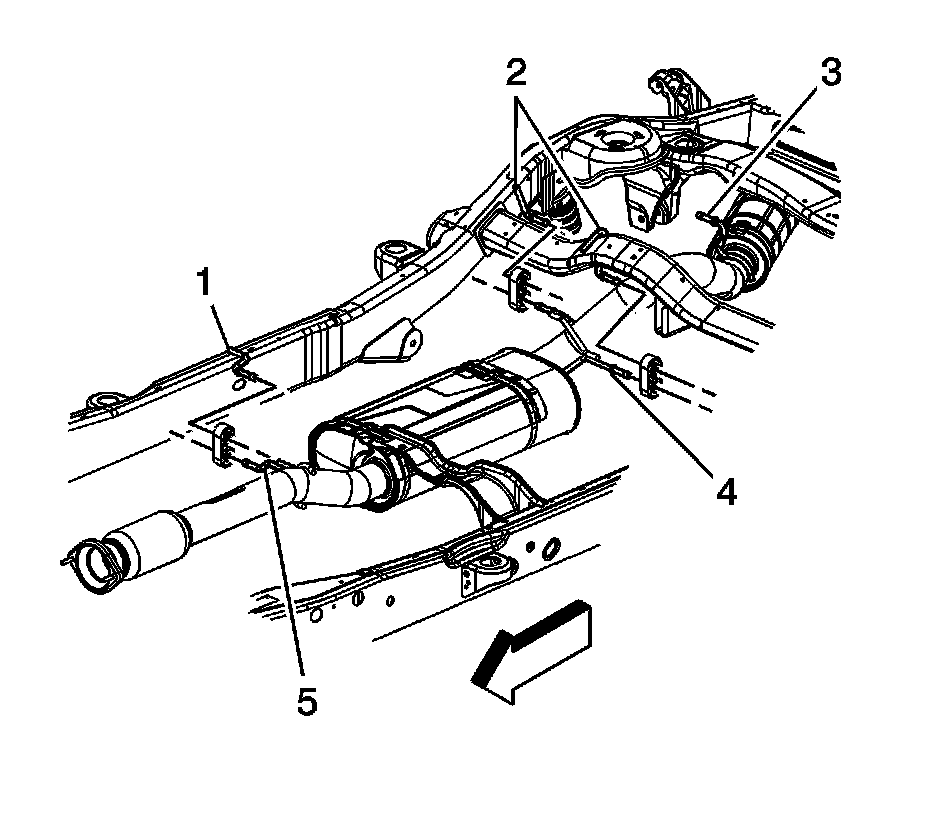 2
3
1
4
5