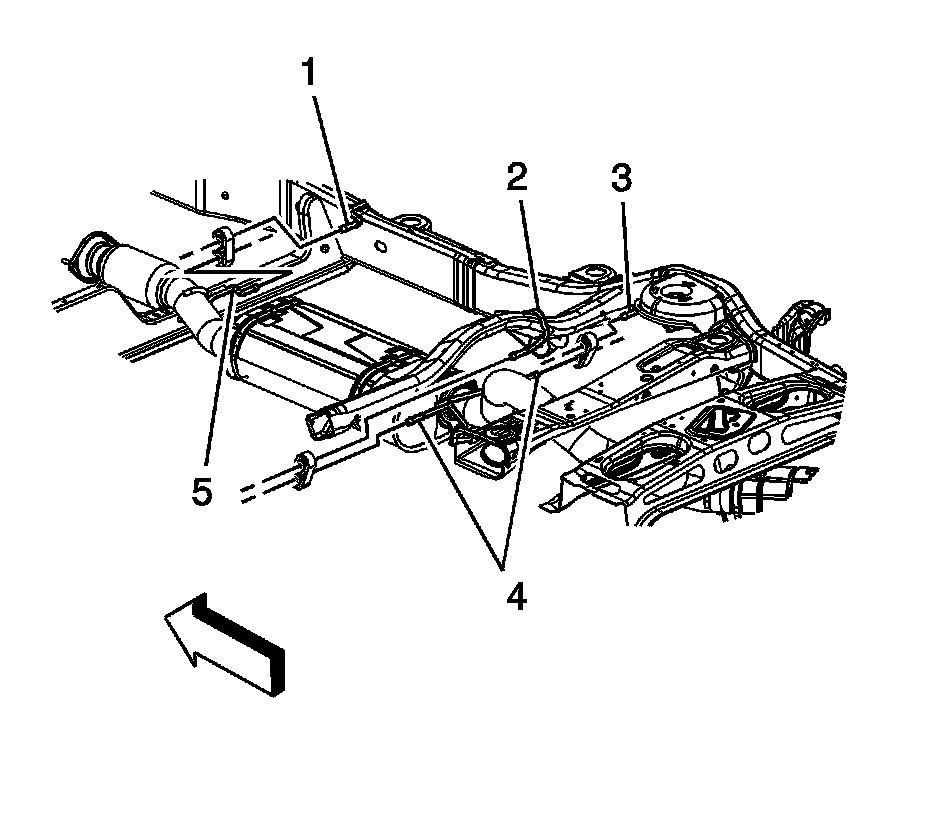 1
2
3
5
4