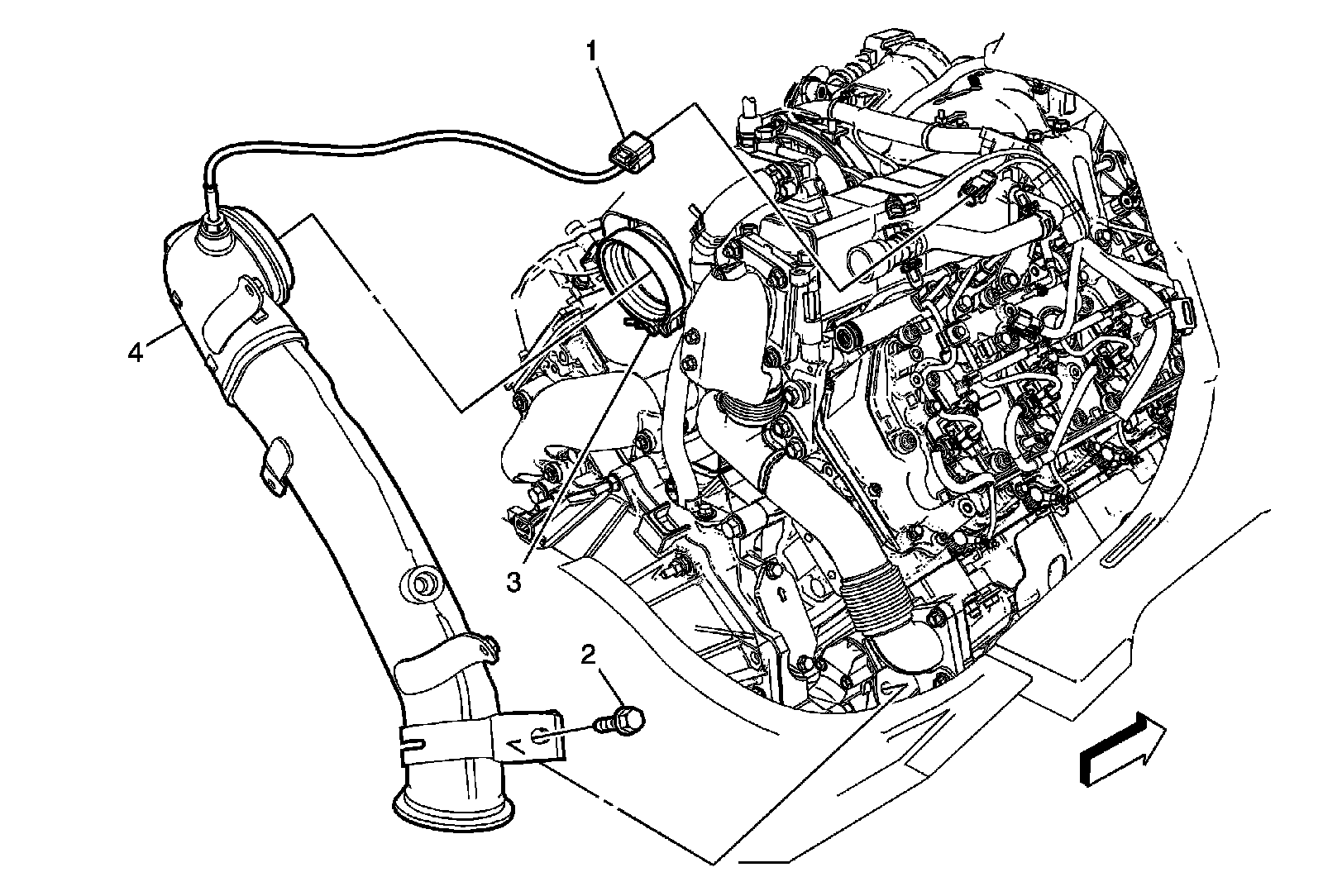 1
4
3
2