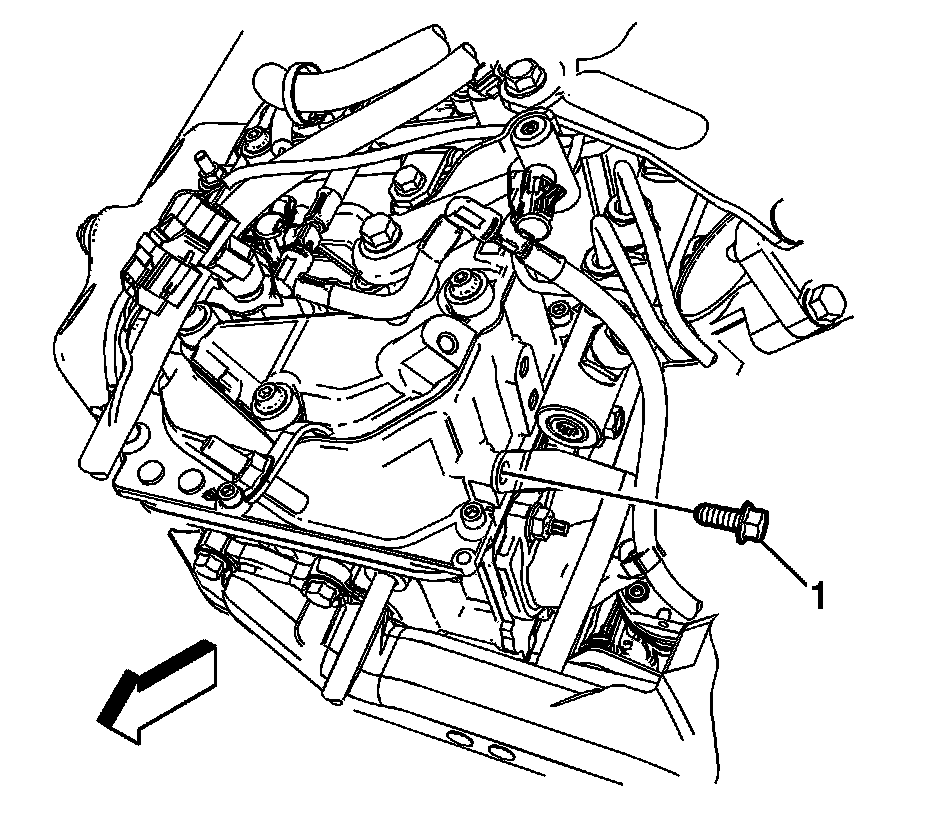 1