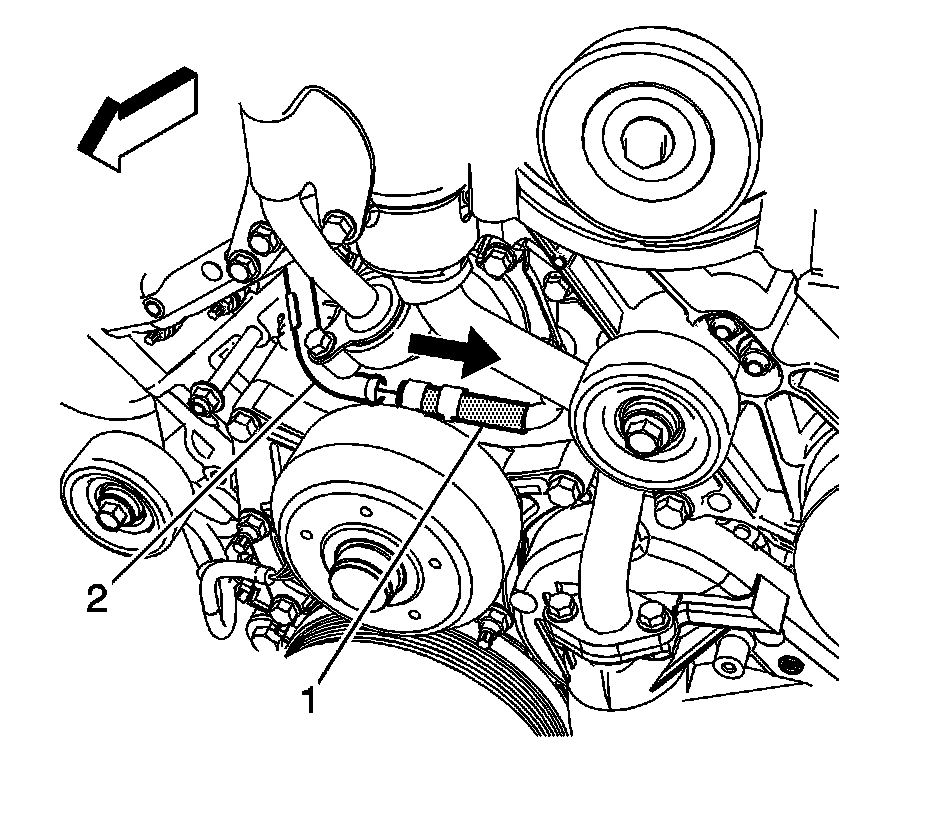 2

1