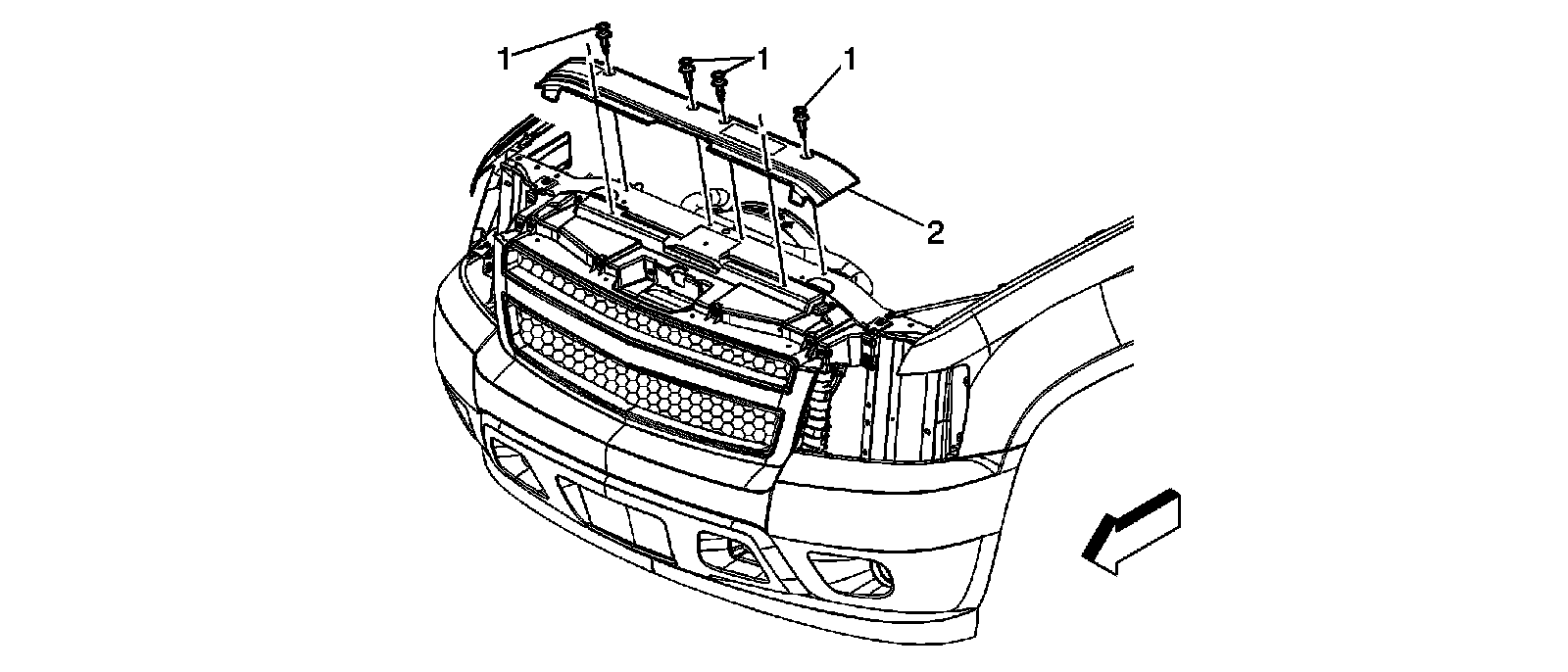 1
1
1
2