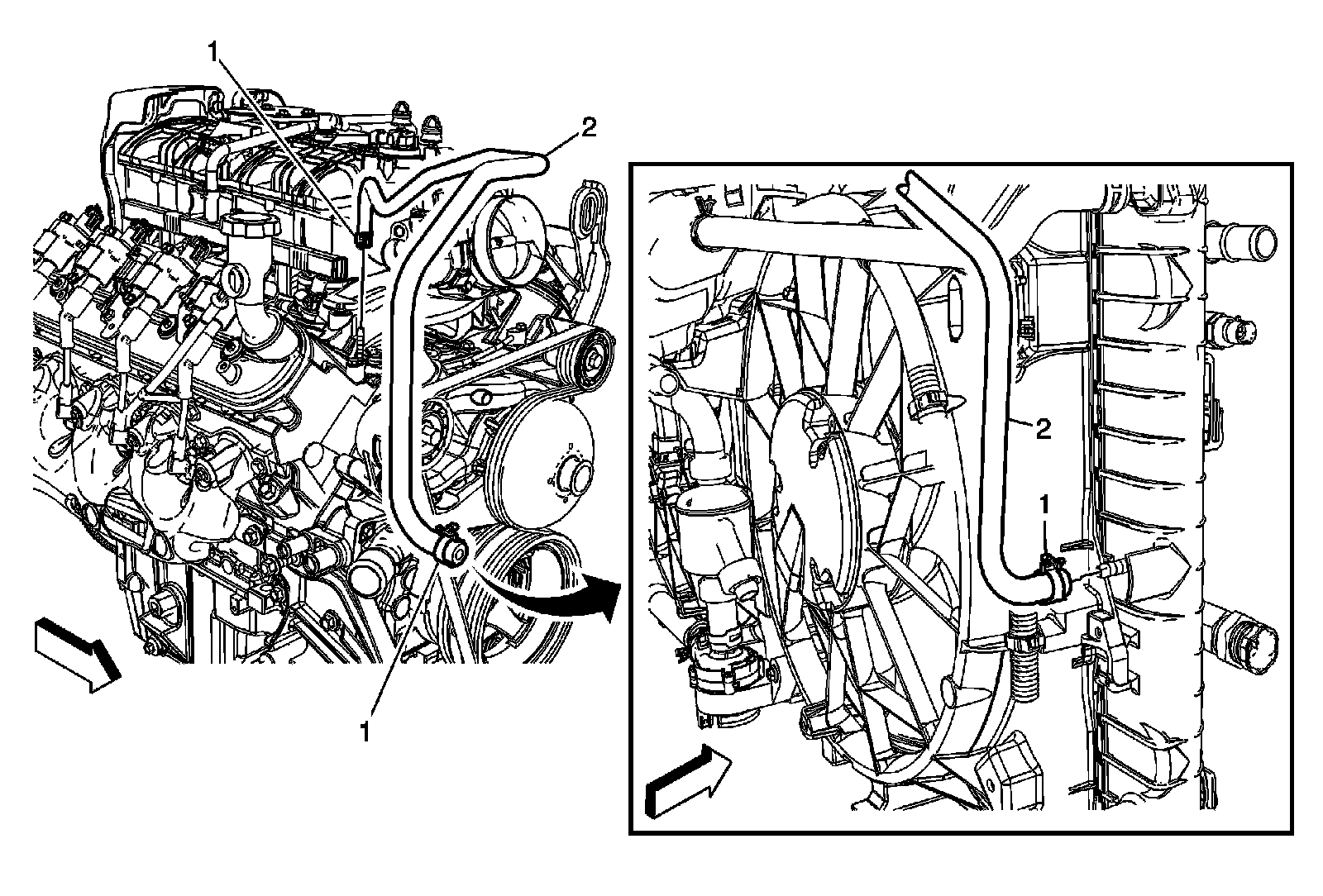 1
2
1
2
1