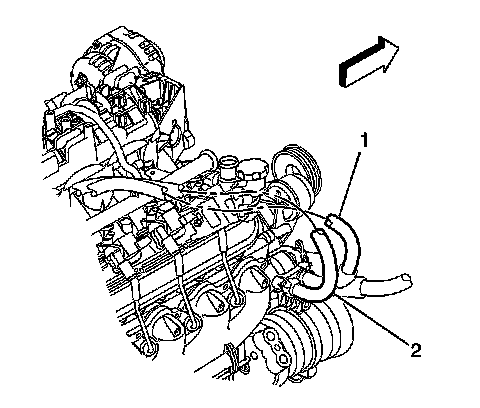 1

2