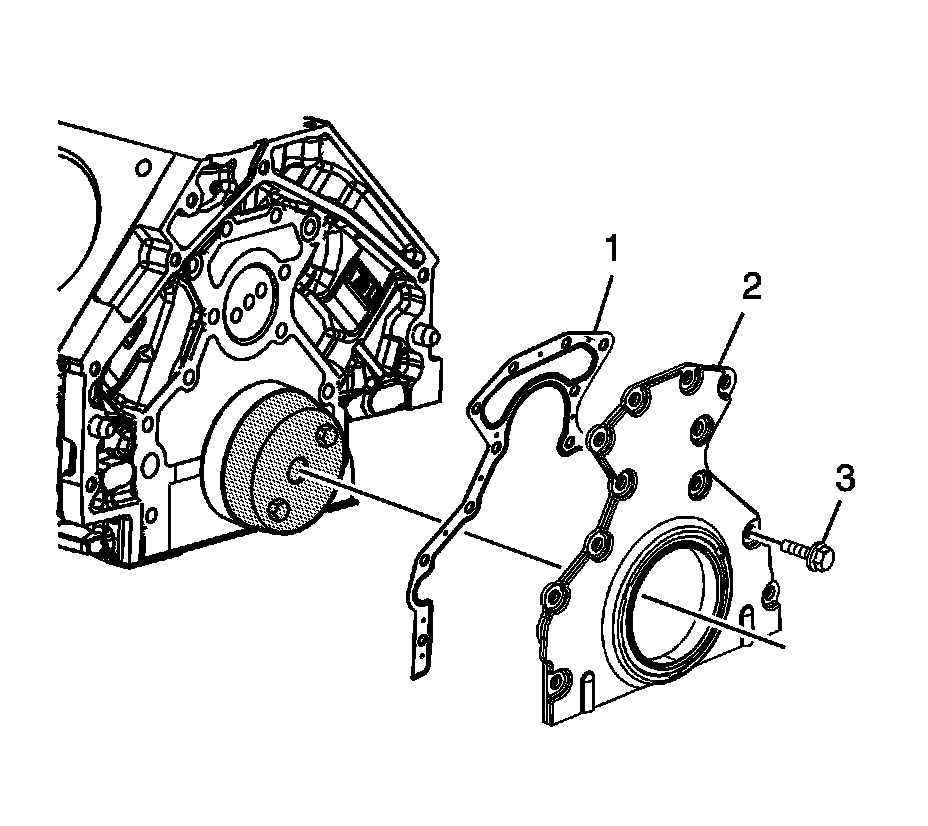 1
2
3