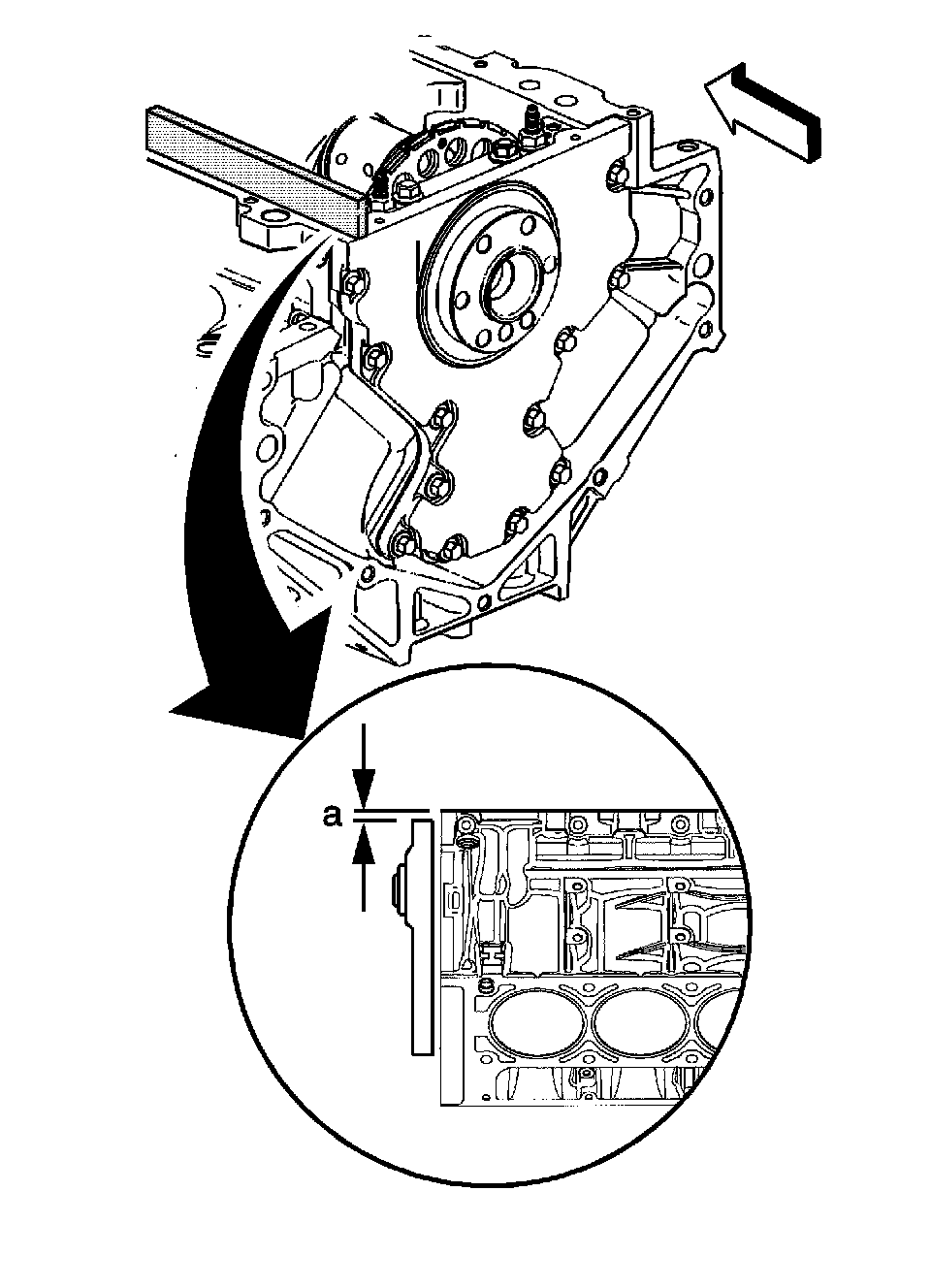 a