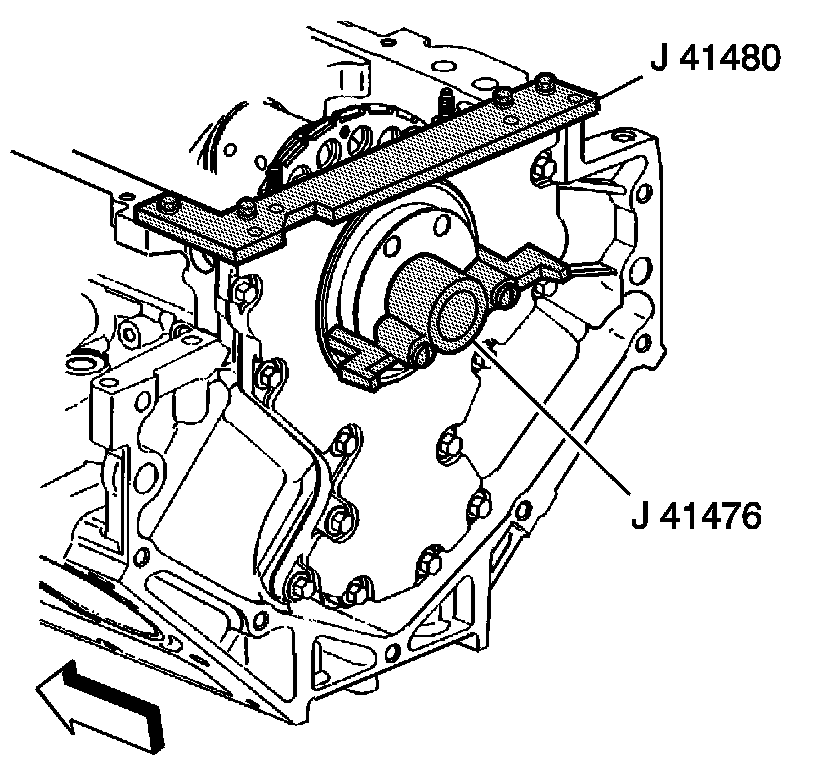 J 41480

J 41476