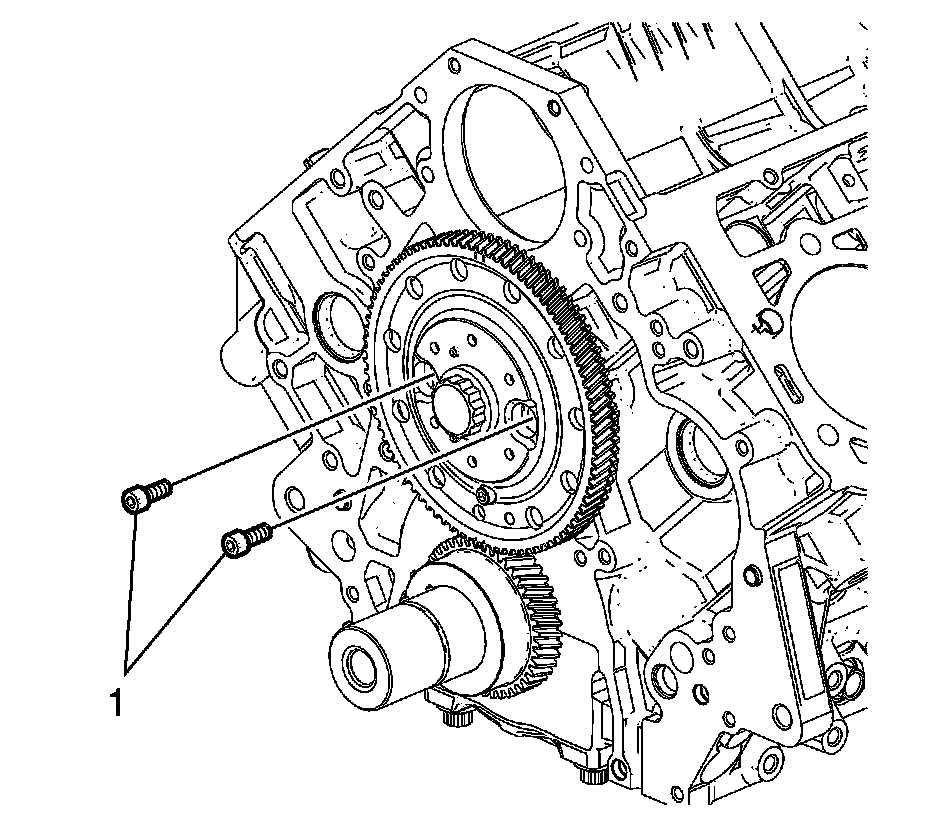 1