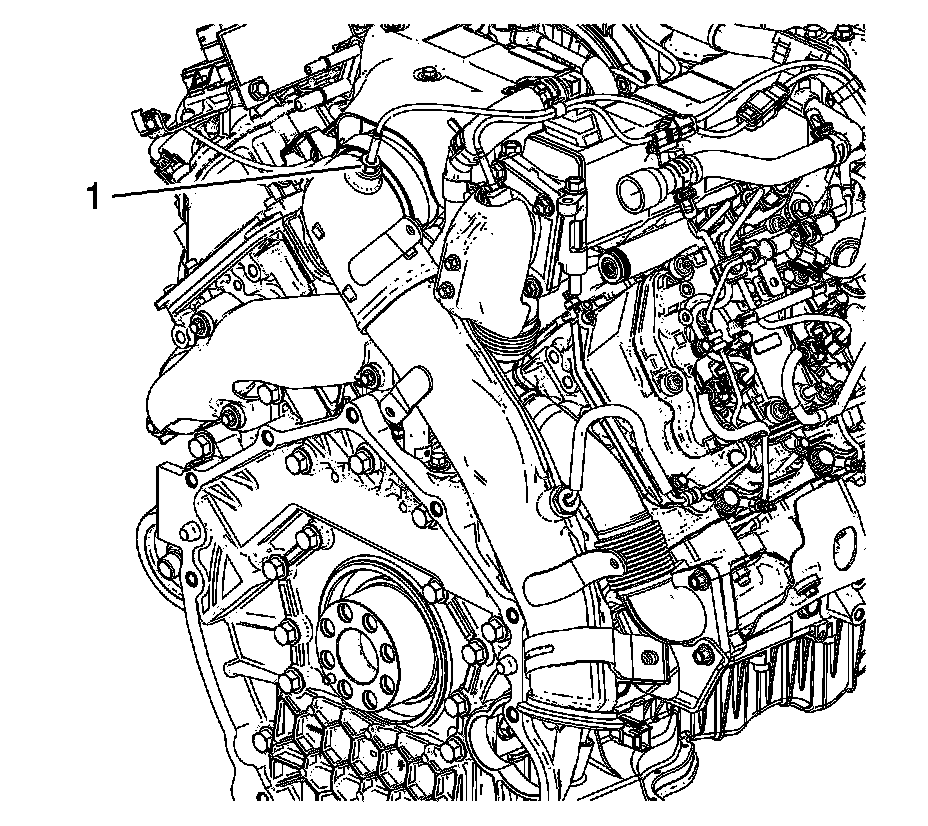 1