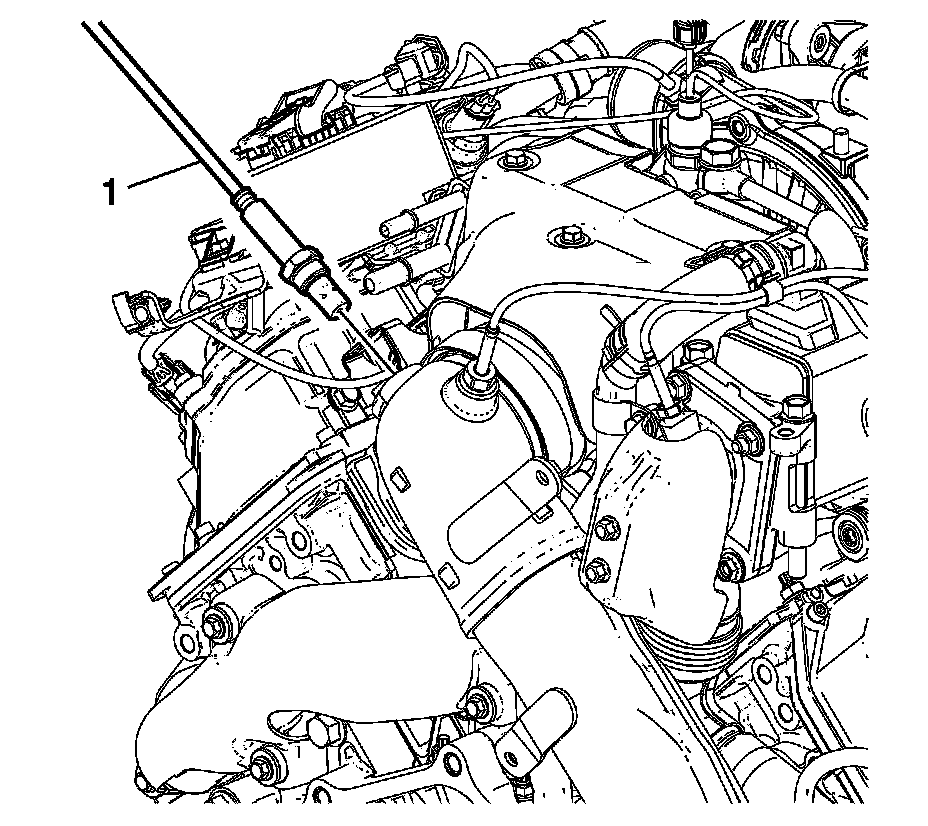 1