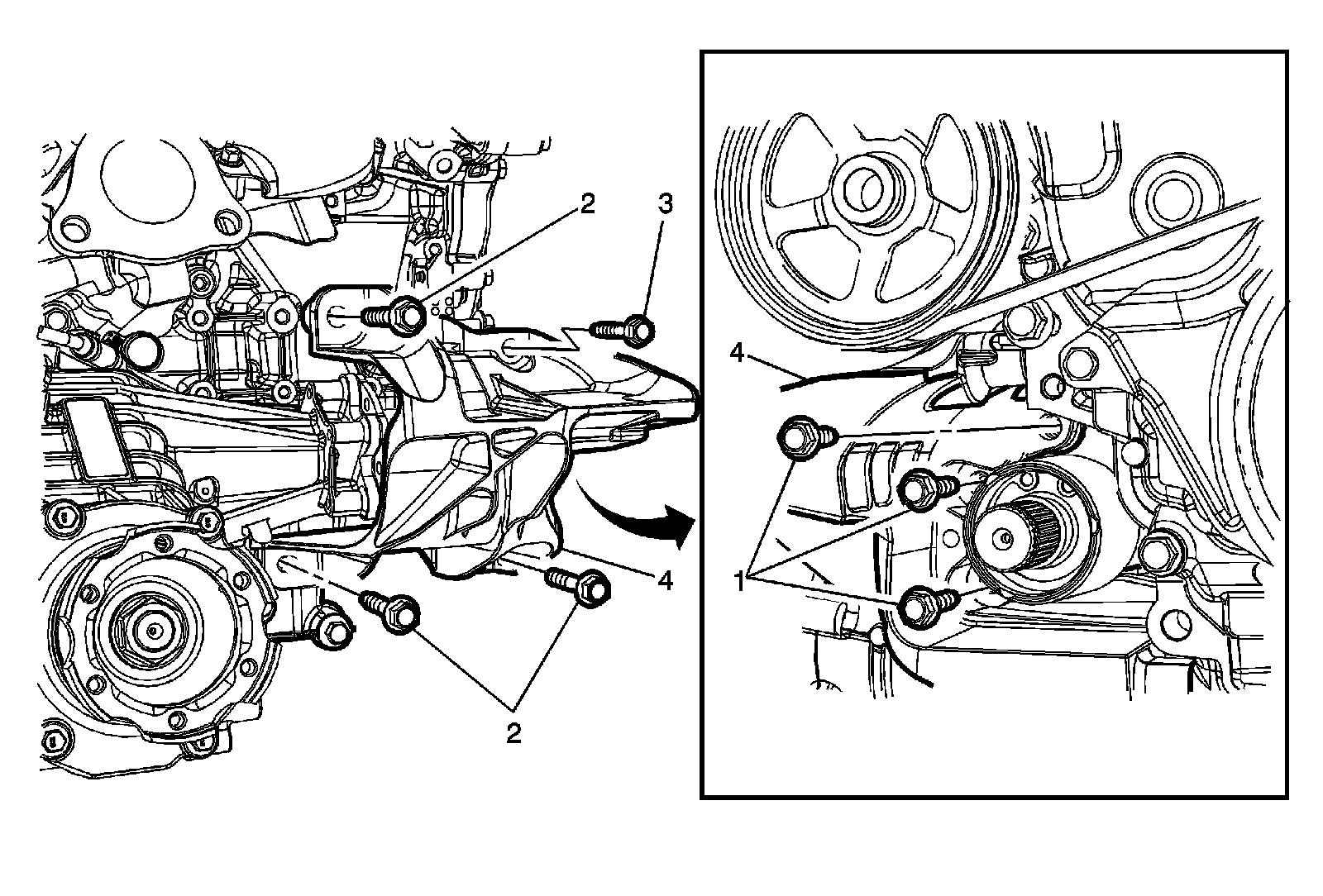 2
3
4
2
4
1