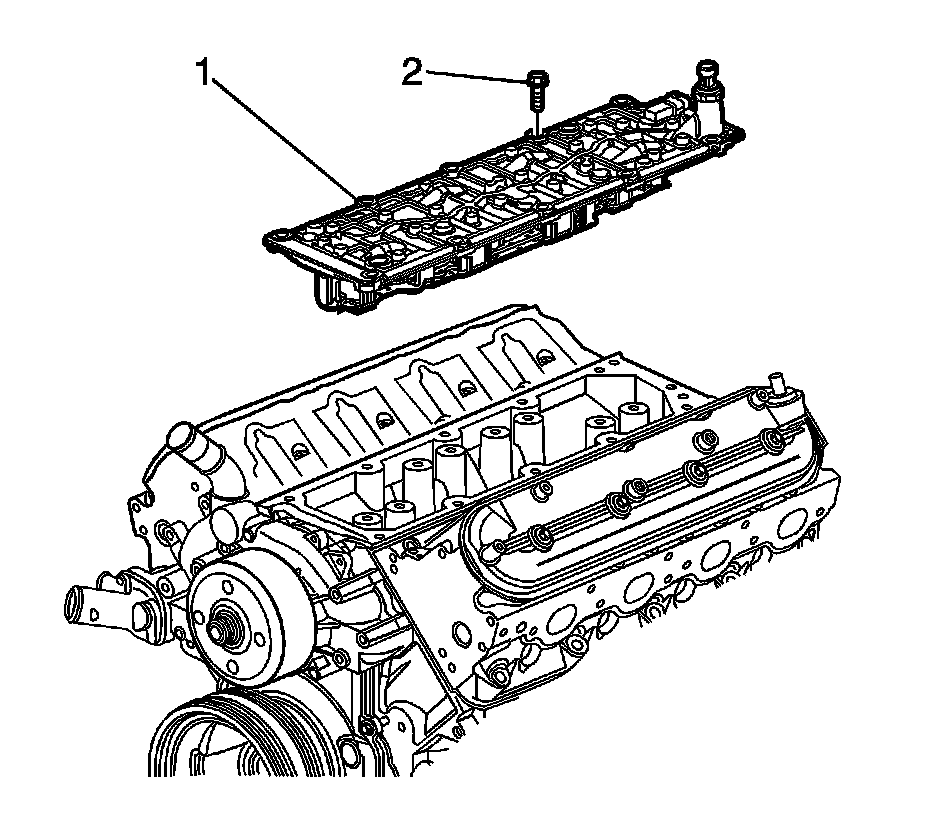 1
2