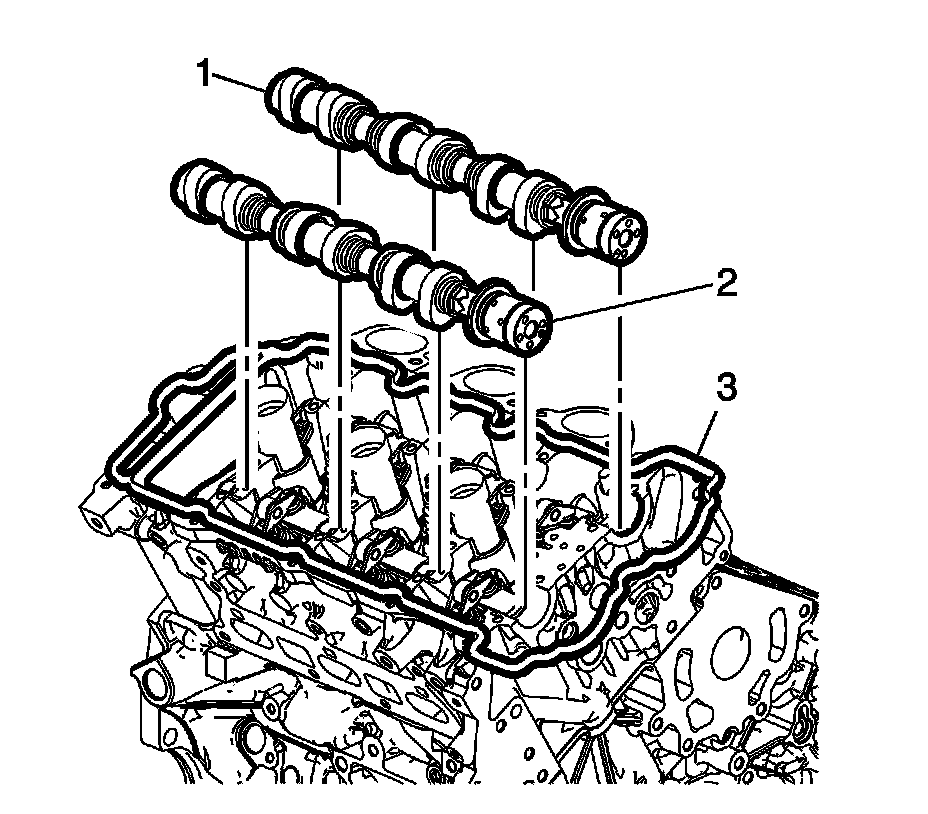 1
2
3