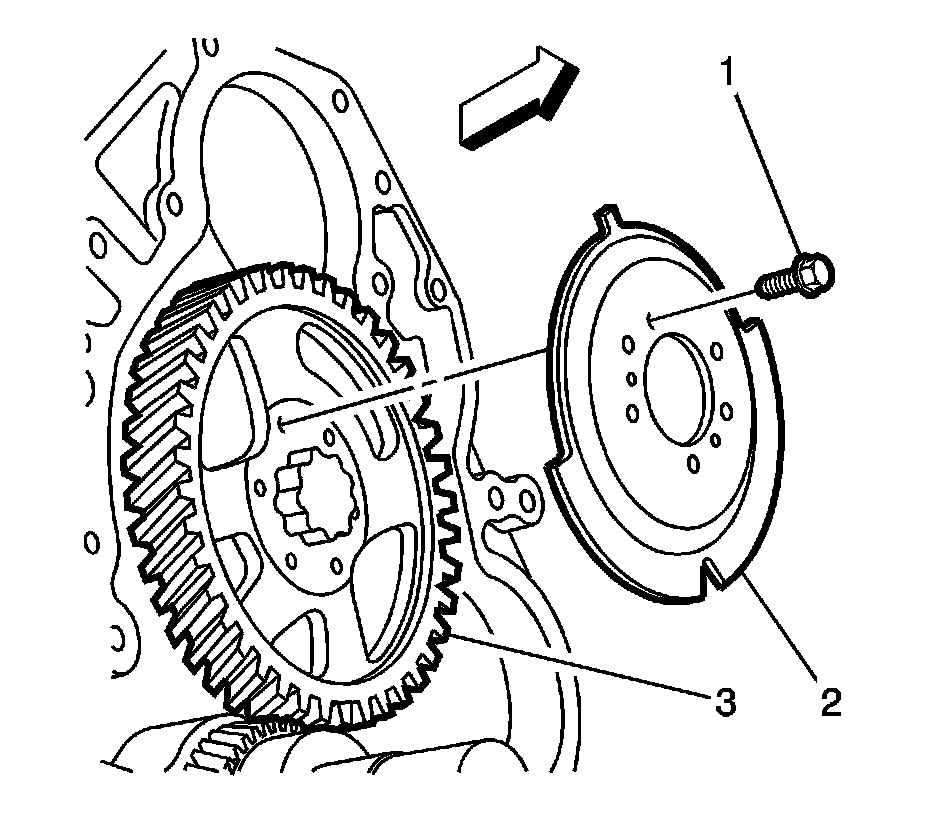 1

3

2