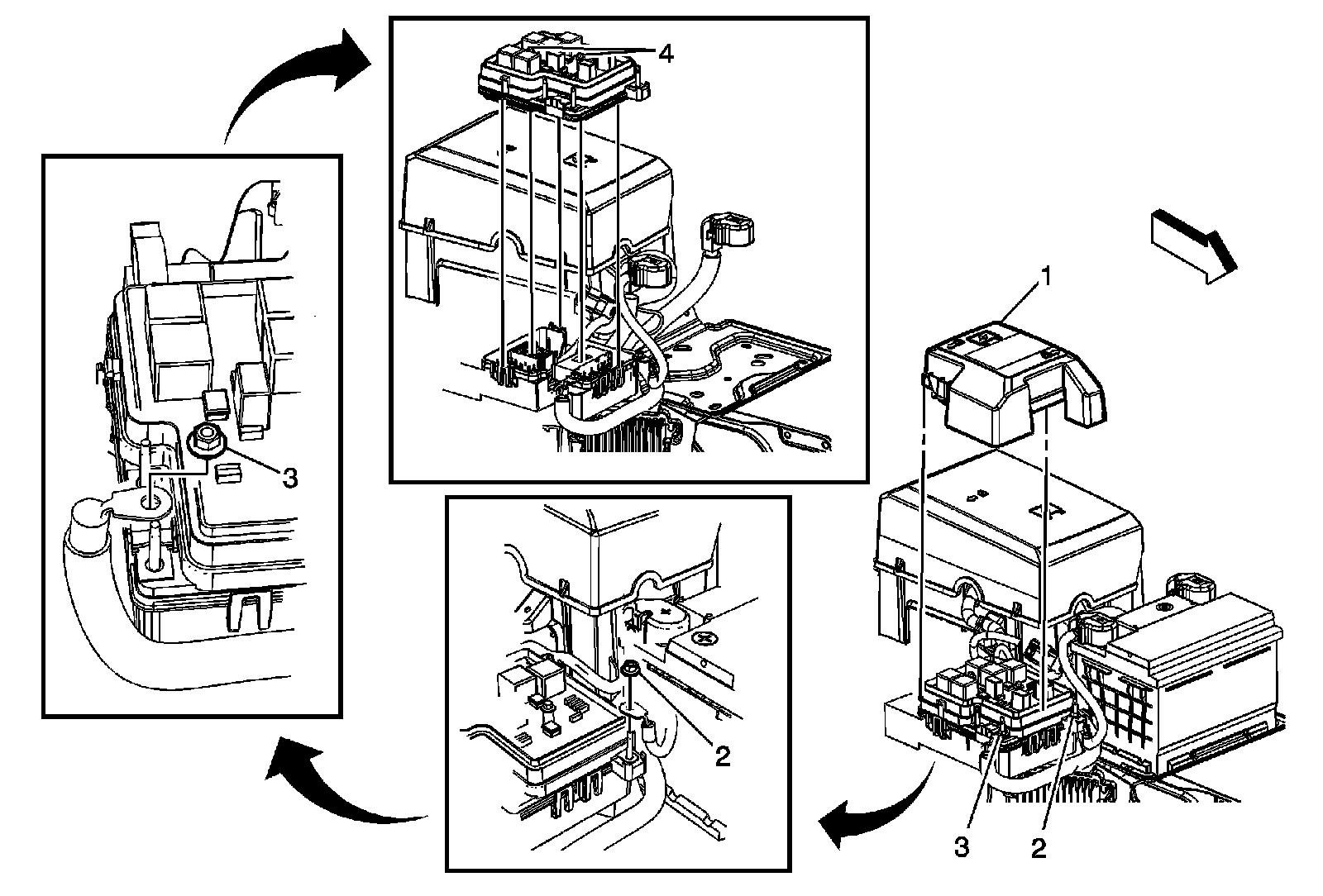 4
1
3
2
3
2