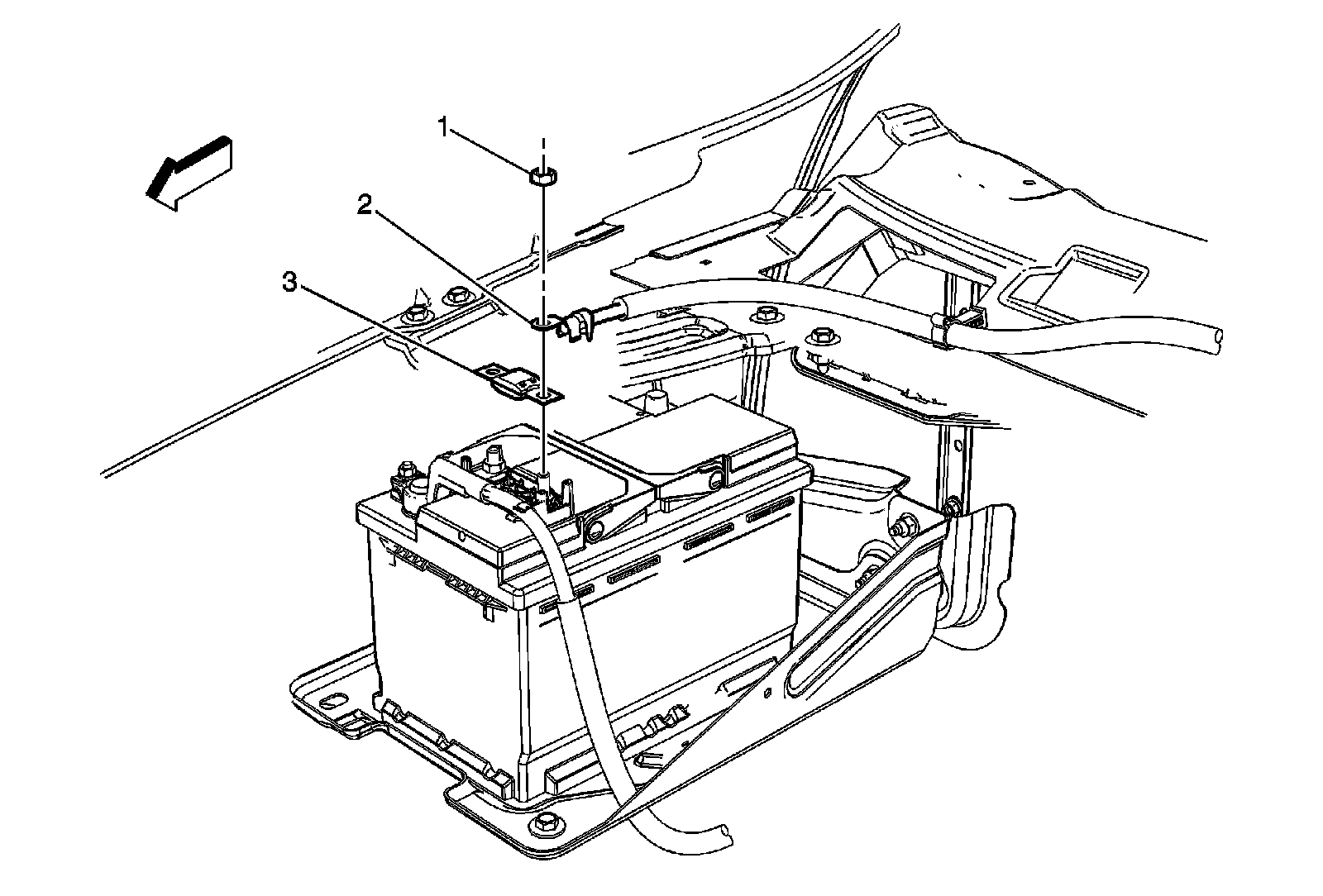 1
2
3