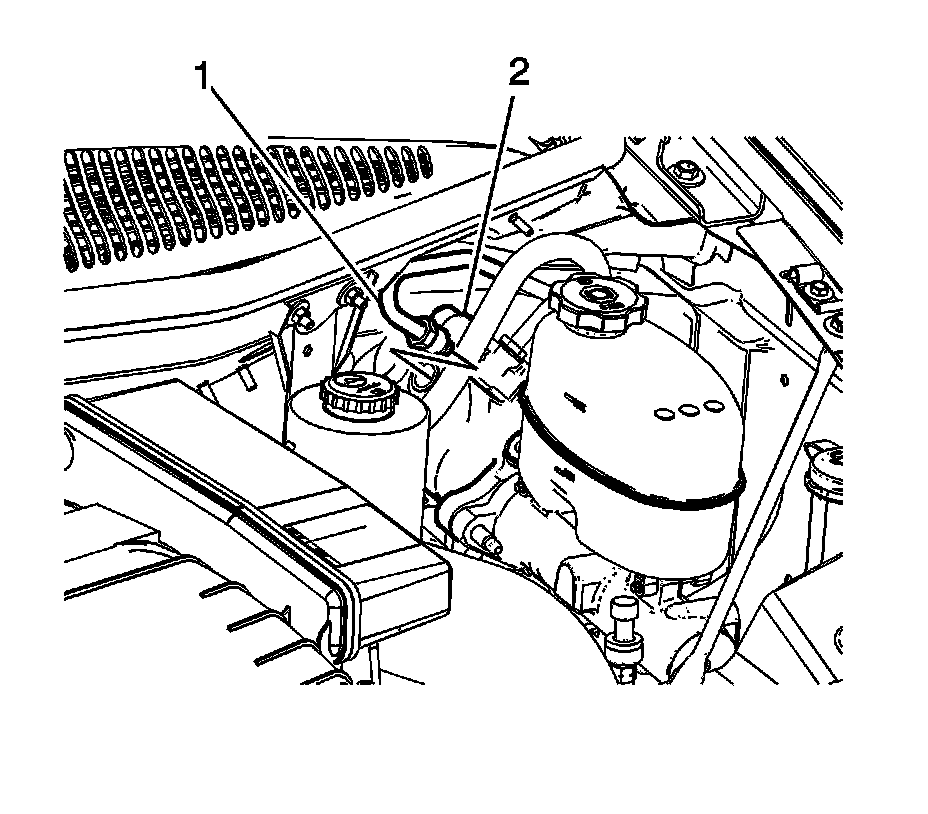 1
2